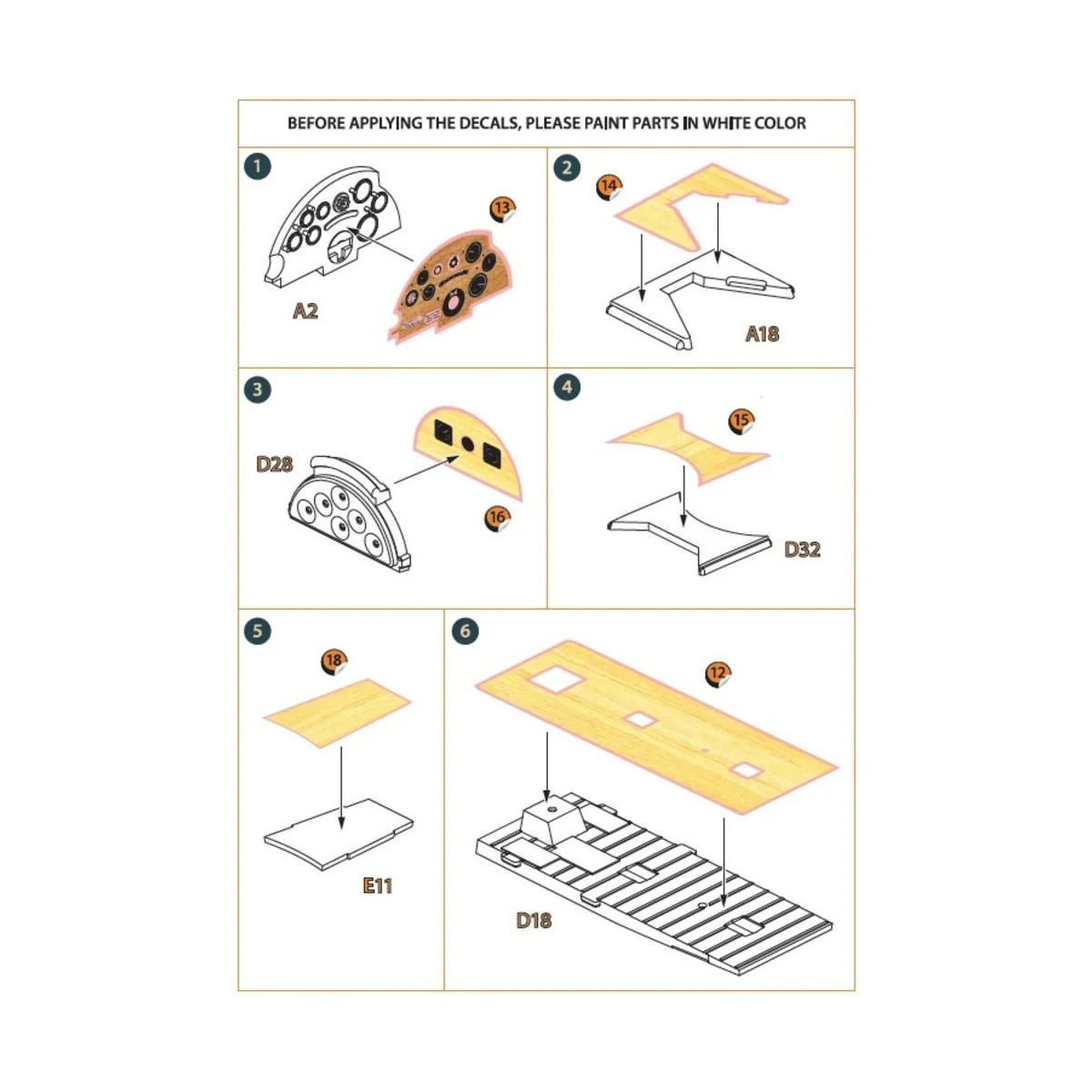 BEFORE APPLYING THE DECALS, PLEASE PAINT PARTS IN WHITE COLOR

1
13
A2

2
14
A18

3
D28
16

4
15
D32

5
18
E11

6
12
D18