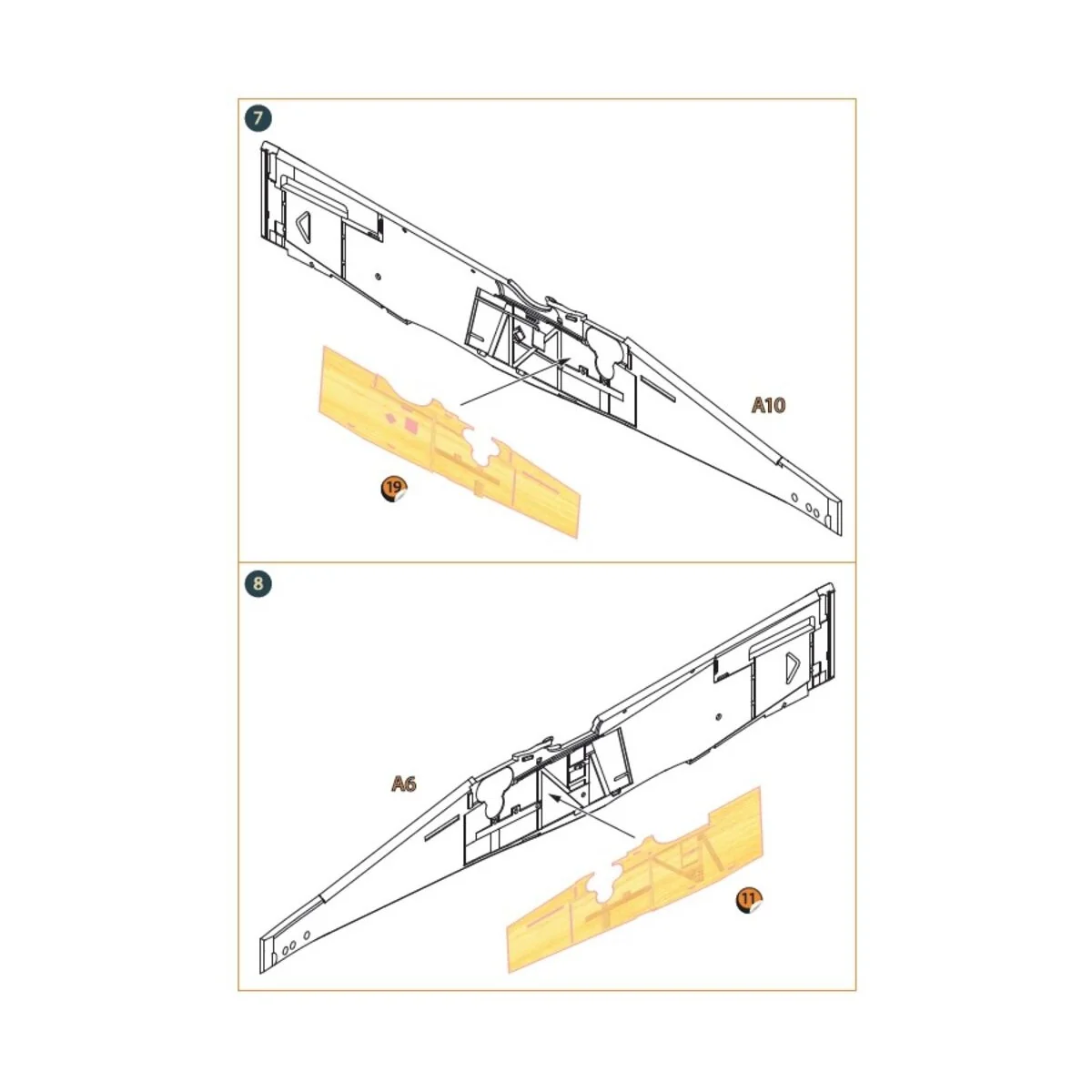 7

A10

19

8

A6

11