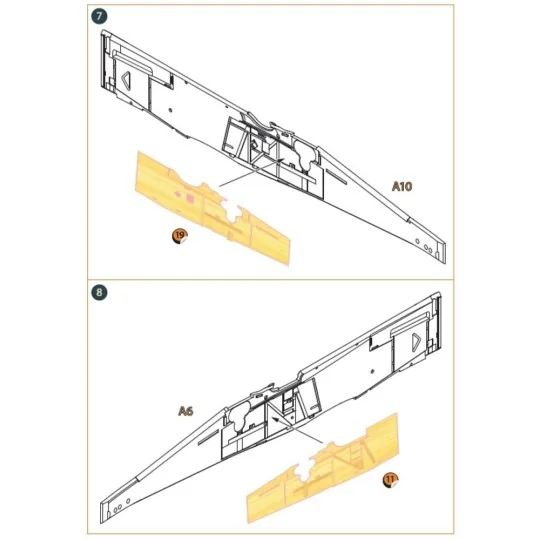 7

A10

19

8

A6

11