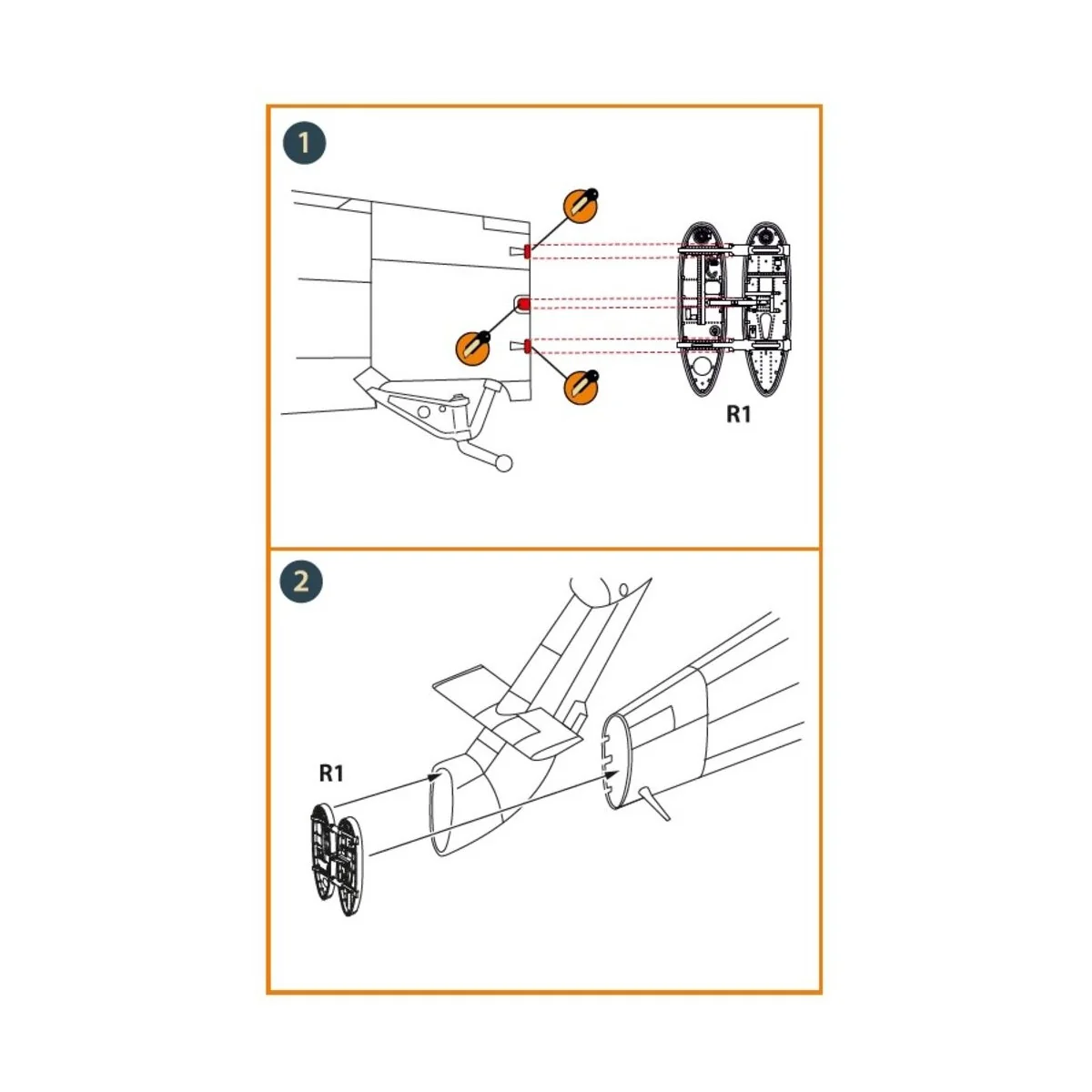 1

R1

2

R1