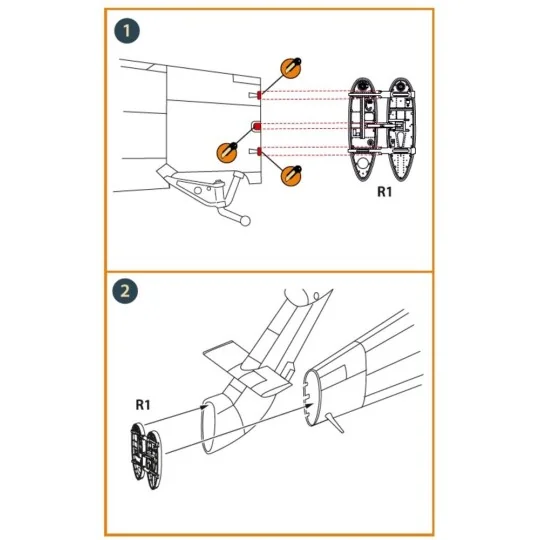 1

R1

2

R1