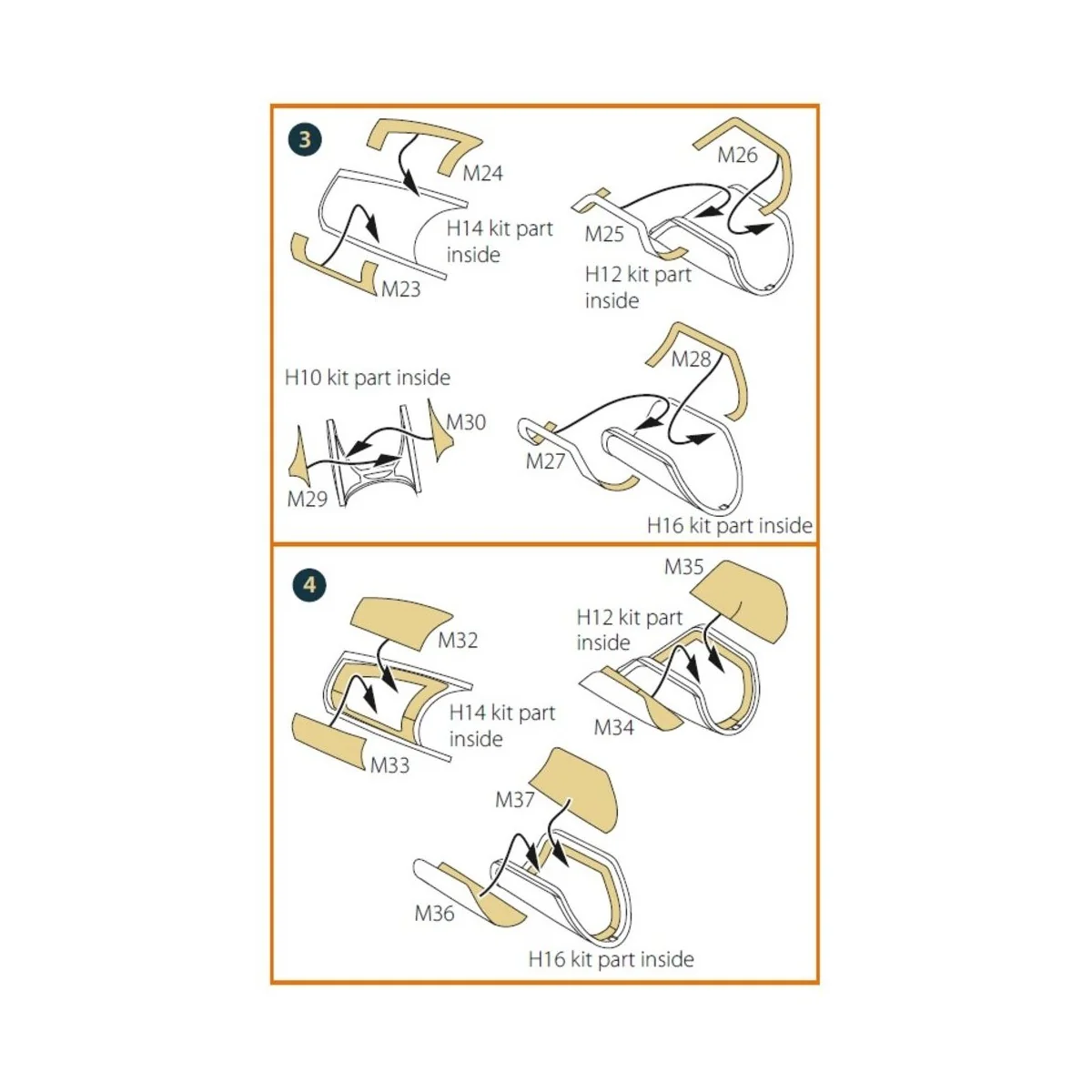 3

M24

H14 kit part inside

M23

M26

M25

H12 kit part inside

H10 kit part inside

M30

M29

M28

M27

H16 kit part inside

4

M32

H14 kit part inside

M33

M35

H12 kit part inside

M34

M37

M36

H16 kit part inside