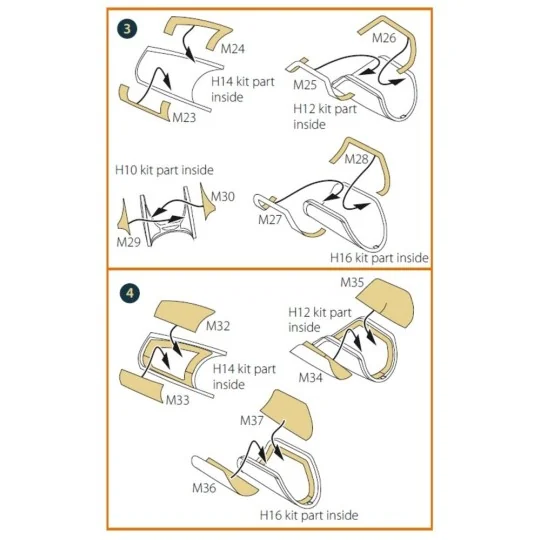 3

M24

H14 kit part inside

M23

M26

M25

H12 kit part inside

H10 kit part inside

M30

M29

M28

M27

H16 kit part inside

4

M32

H14 kit part inside

M33

M35

H12 kit part inside

M34

M37

M36

H16 kit part inside