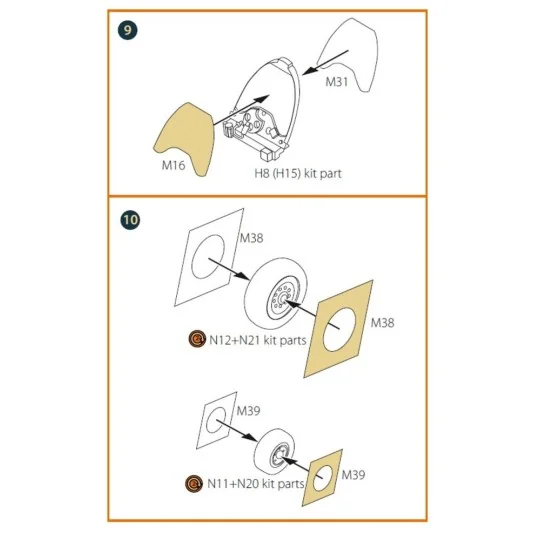 9

M31

M16

H8 (H15) kit part

10

M38

M38

N12+N21 kit parts

M39

M39

N11+N20 kit parts