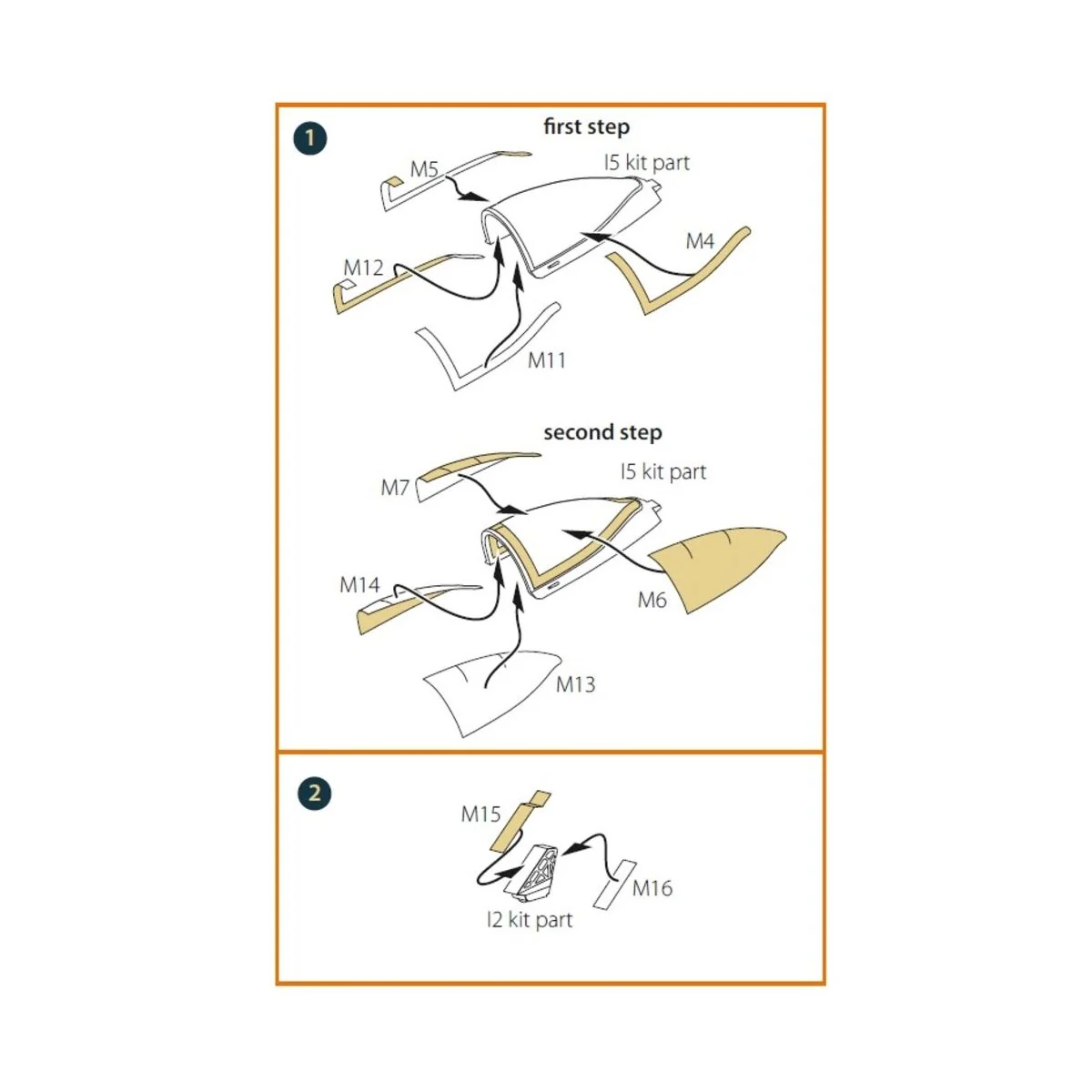 1

first step

M5

I5 kit part

M4

M12

M11

second step

M7

I5 kit part

M14

M6

M13

2

M15

M16

I2 kit part