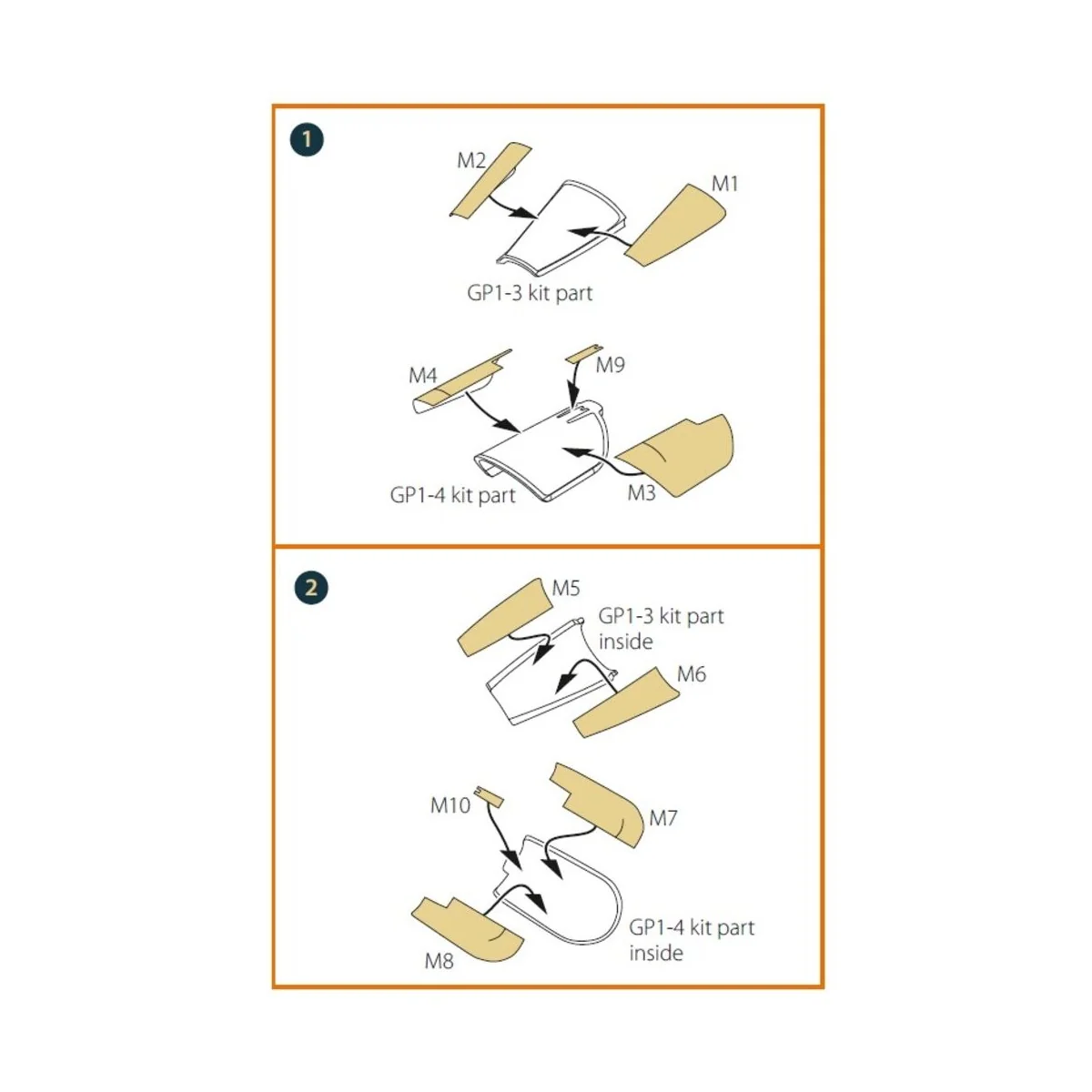 1

M2

M1

GP1-3 kit part

M4

M9

GP1-4 kit part

M3

2

M5

GP1-3 kit part inside

M6

M10

M7

GP1-4 kit part inside

M8