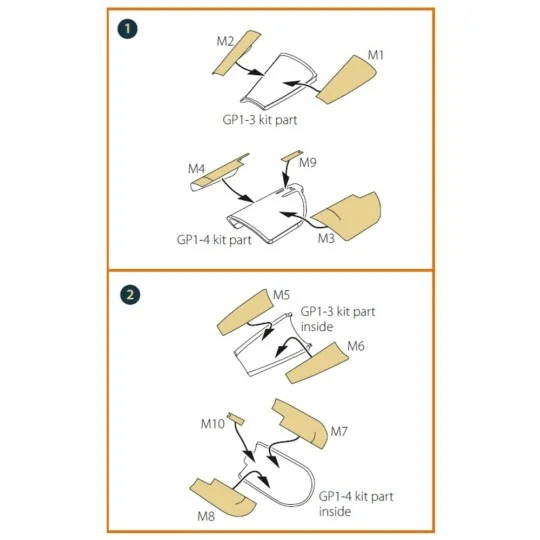 1

M2

M1

GP1-3 kit part

M4

M9

GP1-4 kit part

M3

2

M5

GP1-3 kit part inside

M6

M10

M7

GP1-4 kit part inside

M8