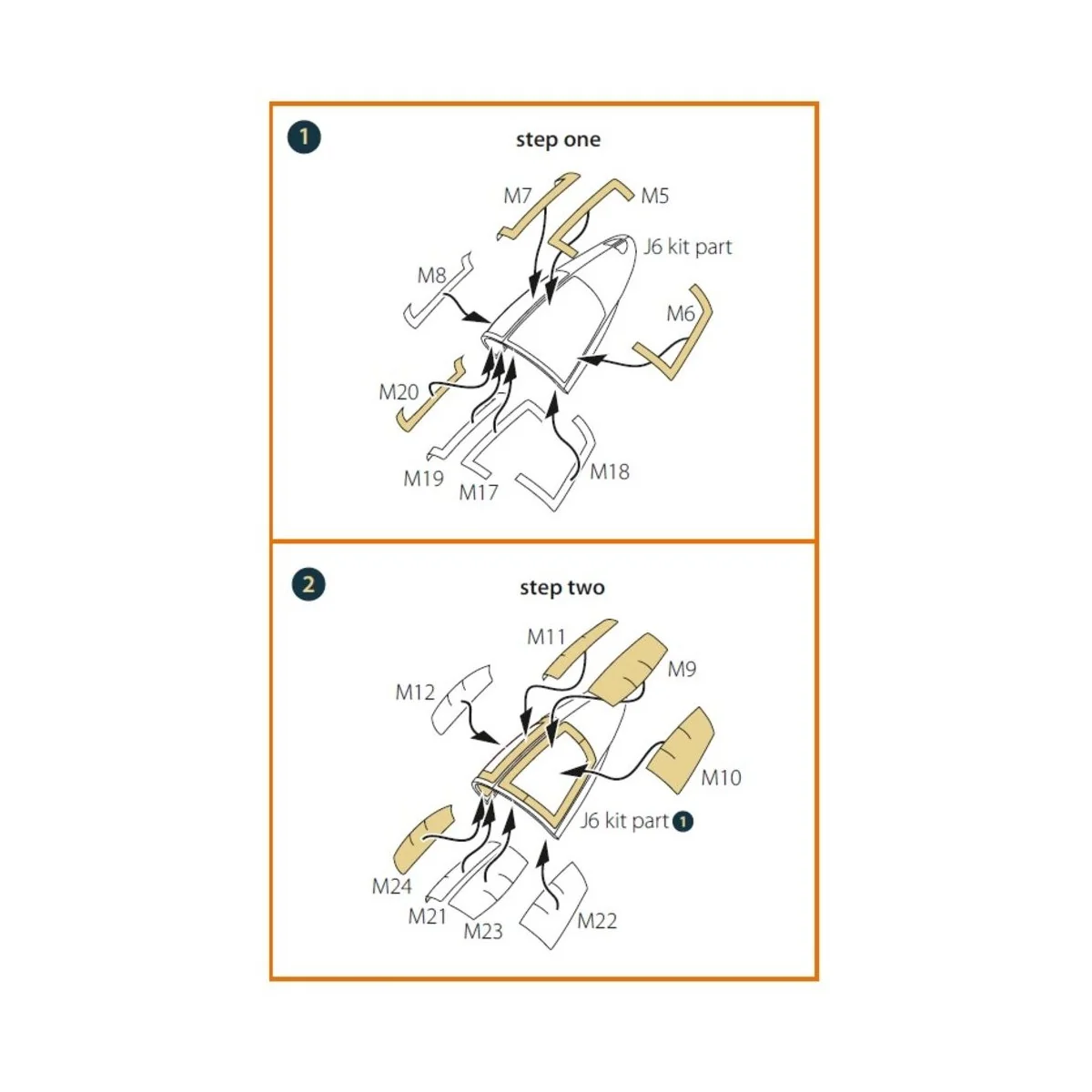 1

step one

M7
M5
J6 kit part
M8
M6
M20
M19
M17
M18

2

step two

M11
M9
M12
M10
J6 kit part 1
M24
M21
M23
M22