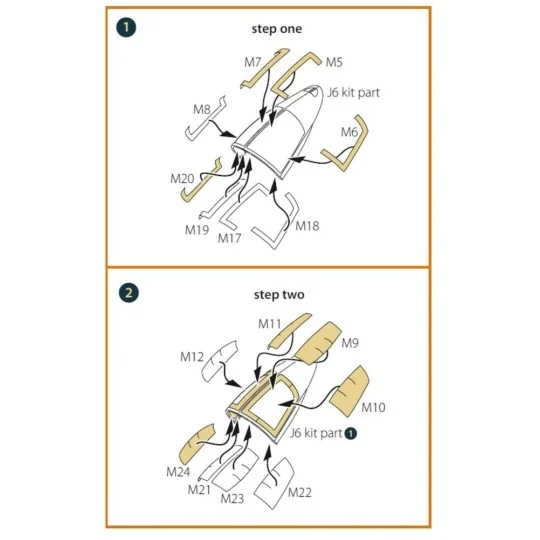 1
step one

M7
M5
J6 kit part
M8
M6
M20
M19
M17
M18

2
step two

M11
M9
M12
M10
J6 kit part 1
M24
M21
M23
M22