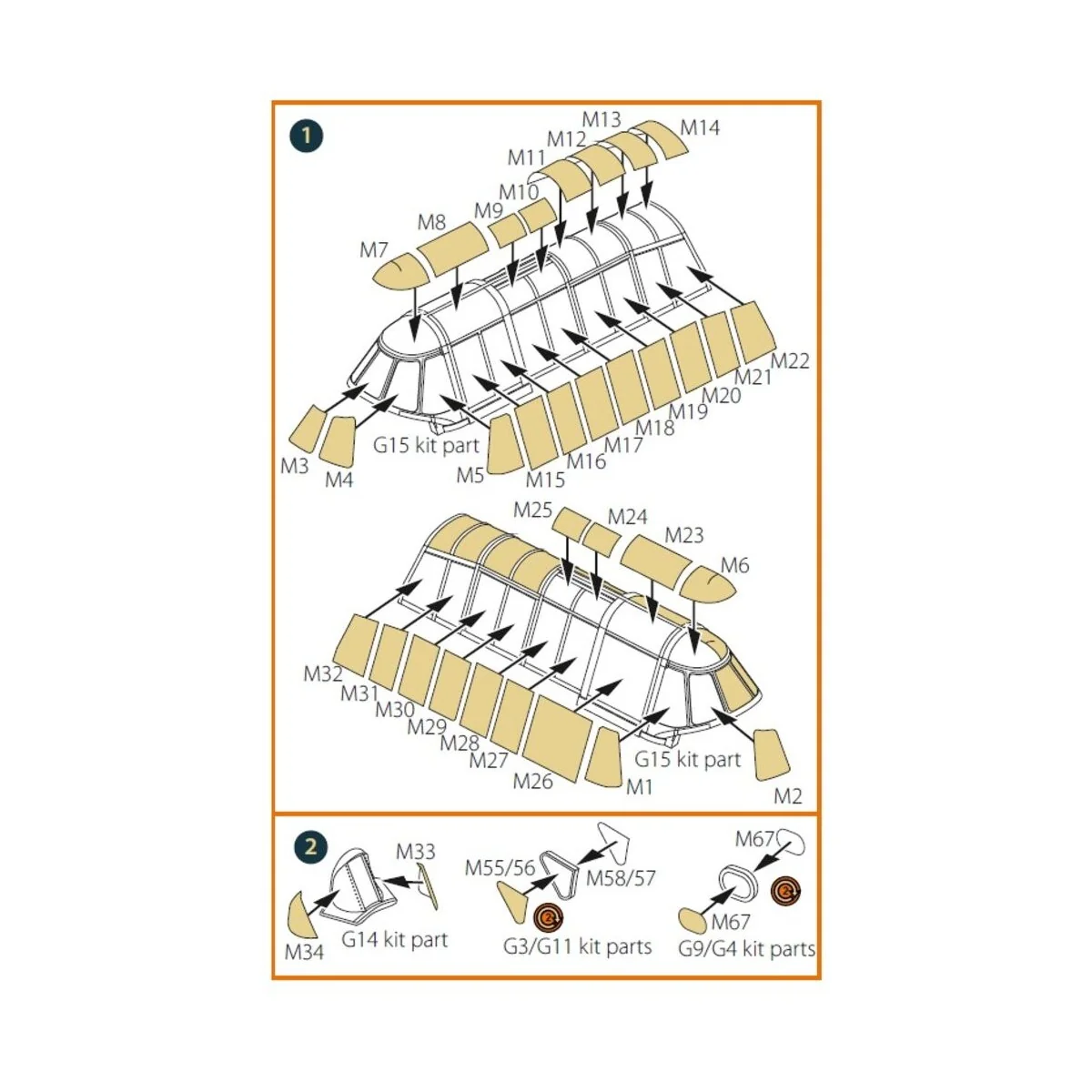 1

M13
M14
M12
M11
M10
M9
M8
M7
M22
M21
M20
M19
M18
M17
M16
M15
M5
G15 kit part
M3
M4

M25
M24
M23
M6
M32
M31
M30
M29
M28
M27
M26
M1
G15 kit part
M2

2

M33
M34
G14 kit part
M55/56
M58/57
G3/G11 kit parts
M67
M67
G9/G4 kit parts