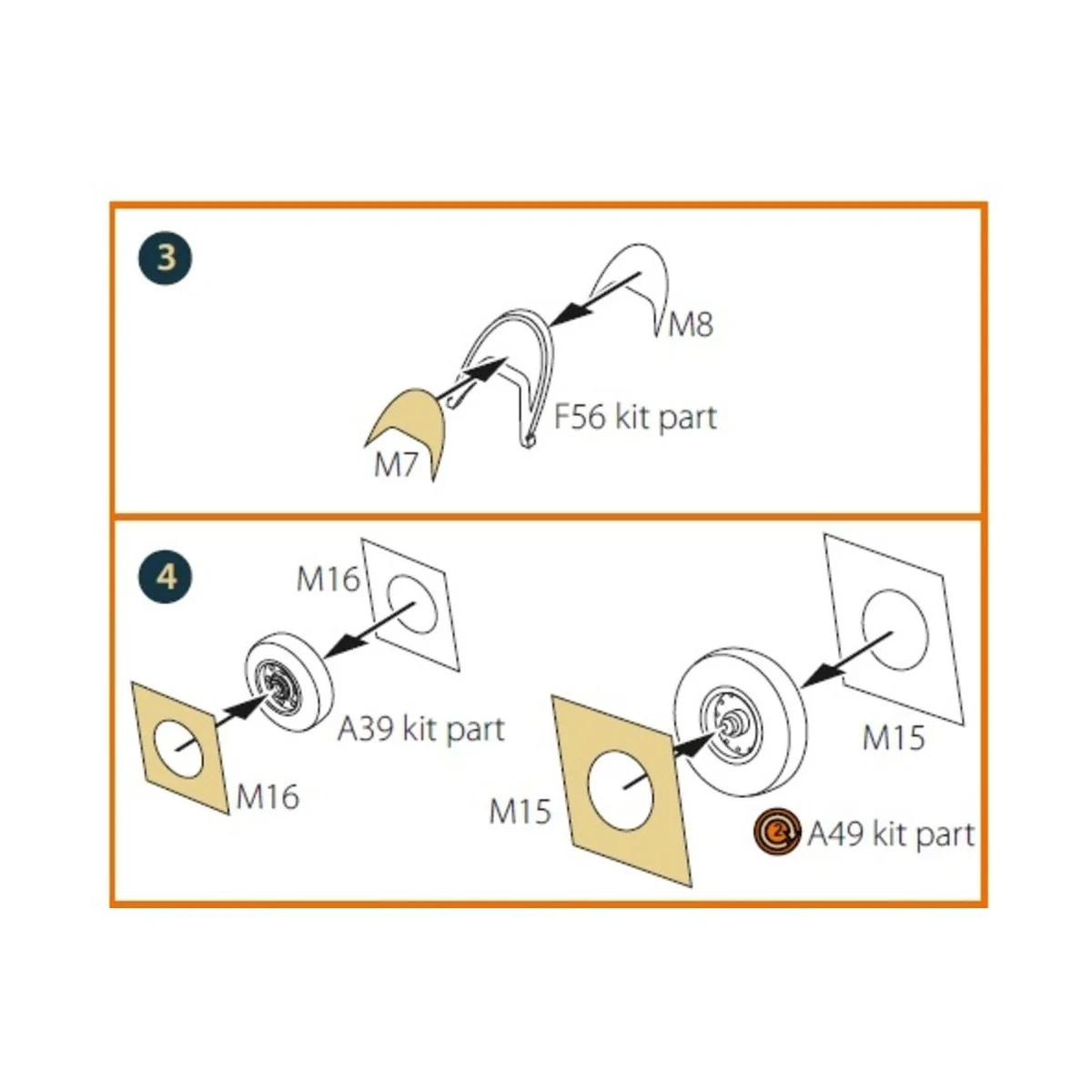 3

M8

F56 kit part

M7

4

M16

A39 kit part

M16

M15

M15

2 A49 kit part