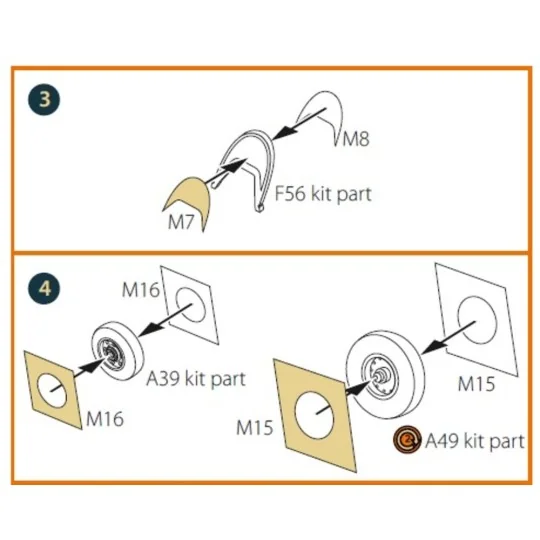 3

M8

F56 kit part

M7

4

M16

A39 kit part

M16

M15

M15

2 A49 kit part