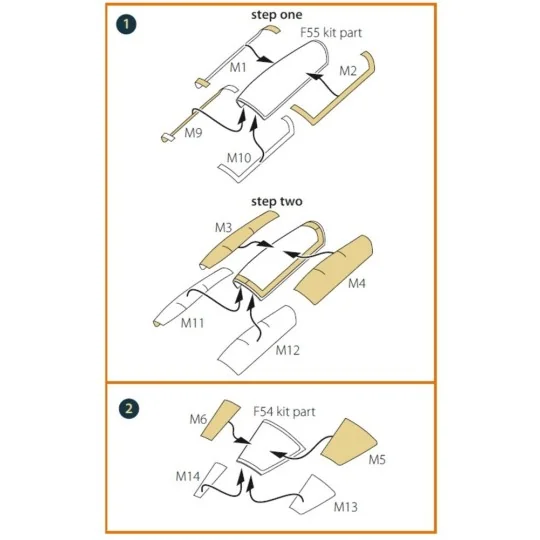 1

step one

F55 kit part

M1

M2

M9

M10

step two

M3

M4

M11

M12

2

M6

F54 kit part

M5

M14

M13