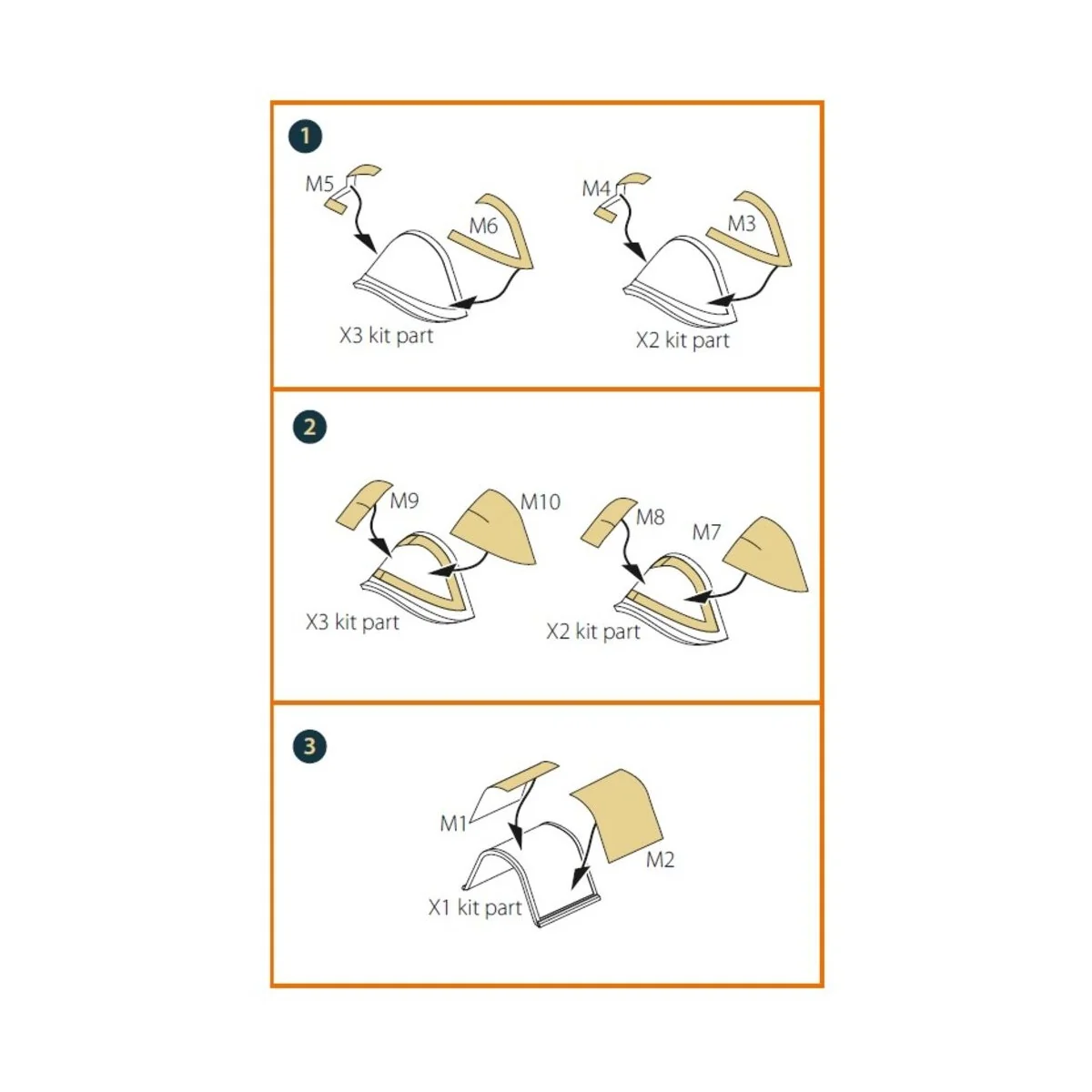 1

M5

M6

X3 kit part

M4

M3

X2 kit part

2

M9

M10

X3 kit part

M8

M7

X2 kit part

3

M1

M2

X1 kit part