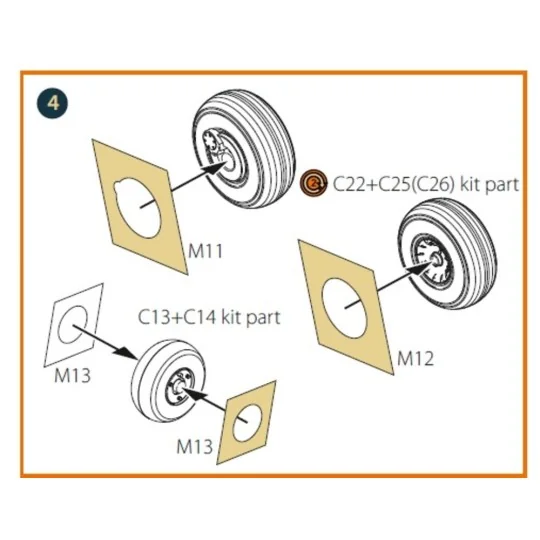 4

C22+C25(C26) kit part

M11

C13+C14 kit part

M12

M13

M13