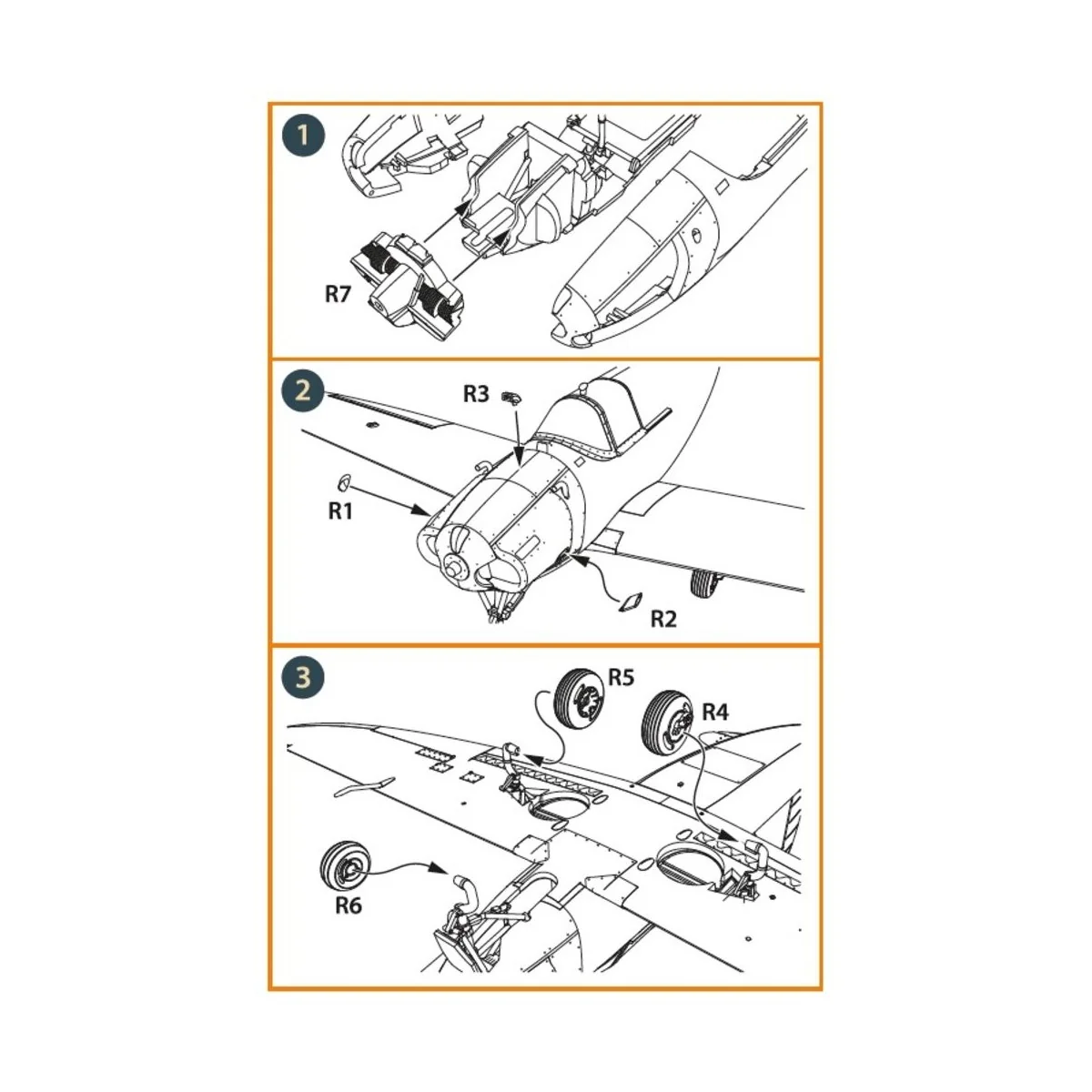 1

R7

2

R3

R1

R2

3

R5

R4

R6