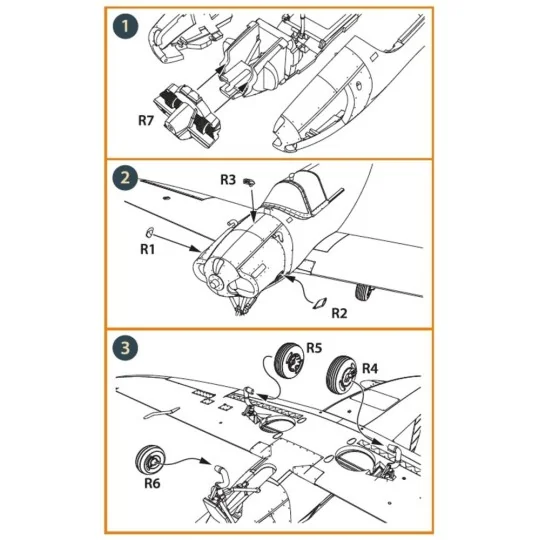 1

R7

2

R3

R1

R2

3

R5

R4

R6