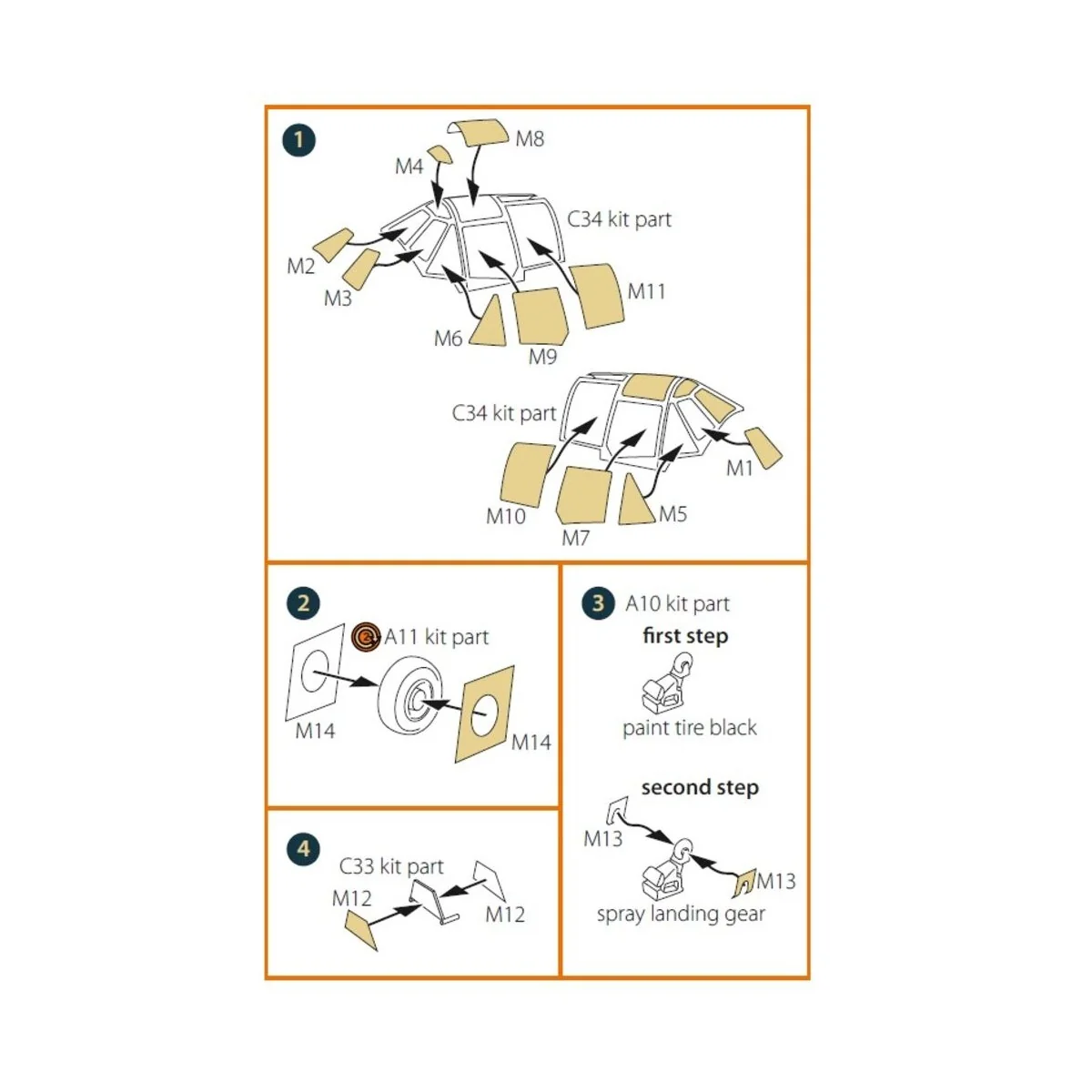 1

M8
M4
C34 kit part
M2
M3
M11
M6
M9

C34 kit part
M1
M10
M7
M5

2
A11 kit part
M14
M14

3
A10 kit part
first step
paint tire black

second step
M13
M13
spray landing gear

4
C33 kit part
M12
M12