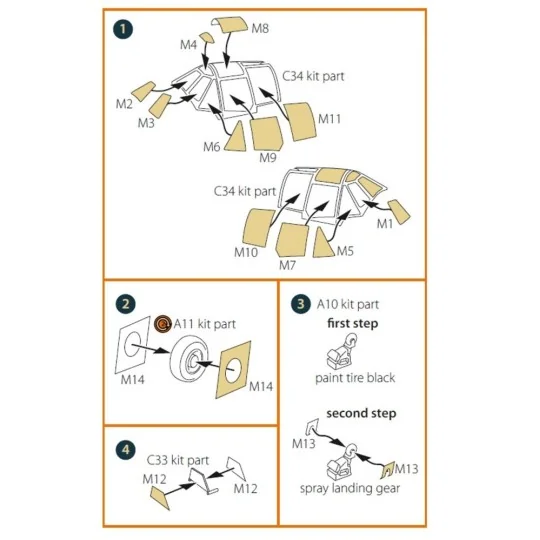 1
M8
M4
C34 kit part
M2
M3
M11
M6
M9
C34 kit part
M1
M10
M7
M5

2
A11 kit part
M14
M14

3
A10 kit part
first step
paint tire black
second step
M13
M13
spray landing gear

4
C33 kit part
M12
M12