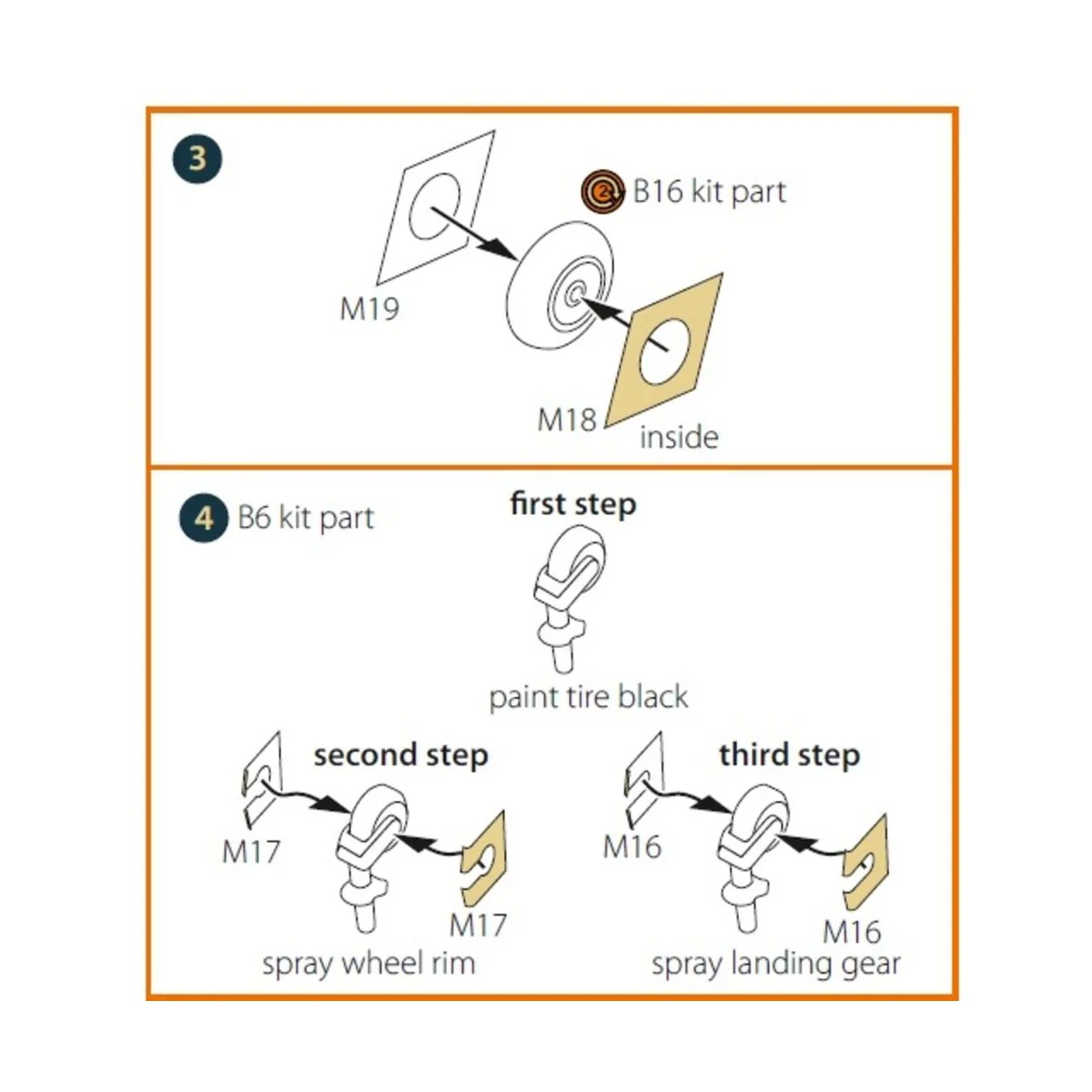 3

2 B16 kit part

M19

M18 inside

4 B6 kit part

first step

paint tire black

second step

M17

M17

spray wheel rim

third step

M16

M16

spray landing gear