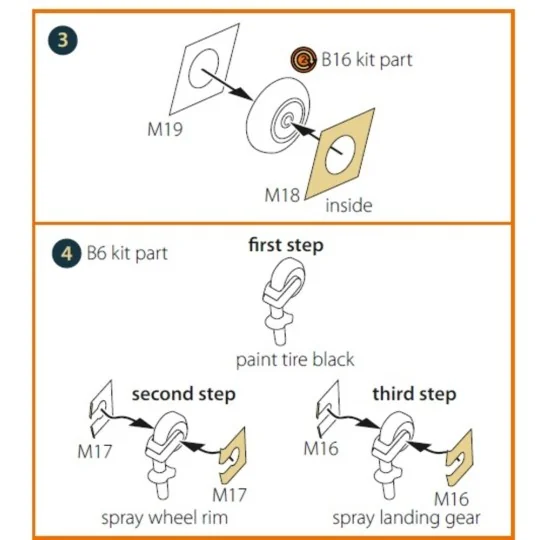 3

B16 kit part

M19

M18

inside

4 B6 kit part

first step

paint tire black

second step

M17

M17

spray wheel rim

third step

M16

M16

spray landing gear