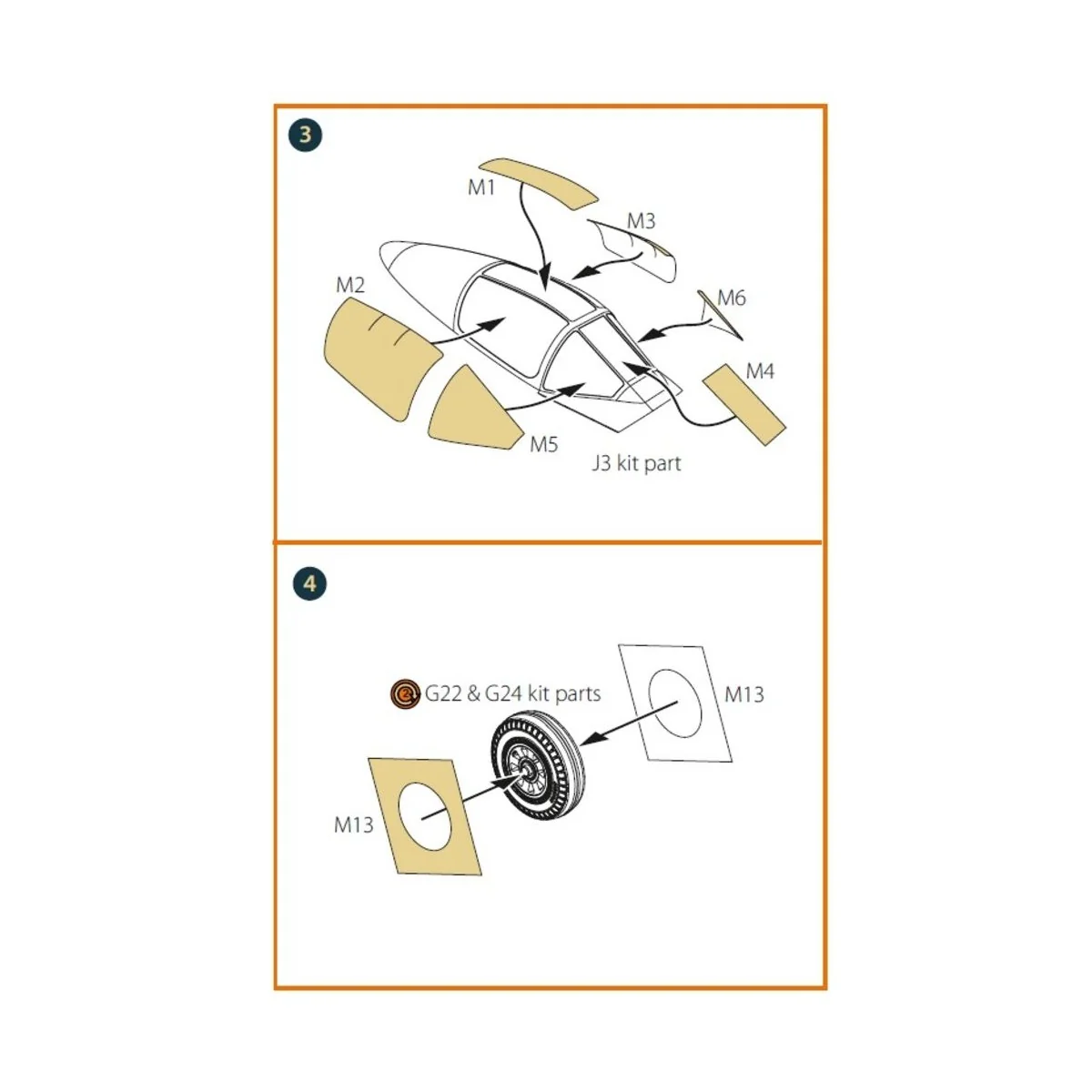 3

M1

M3

M2

M6

M4

M5

J3 kit part

4

2

G22 & G24 kit parts

M13

M13