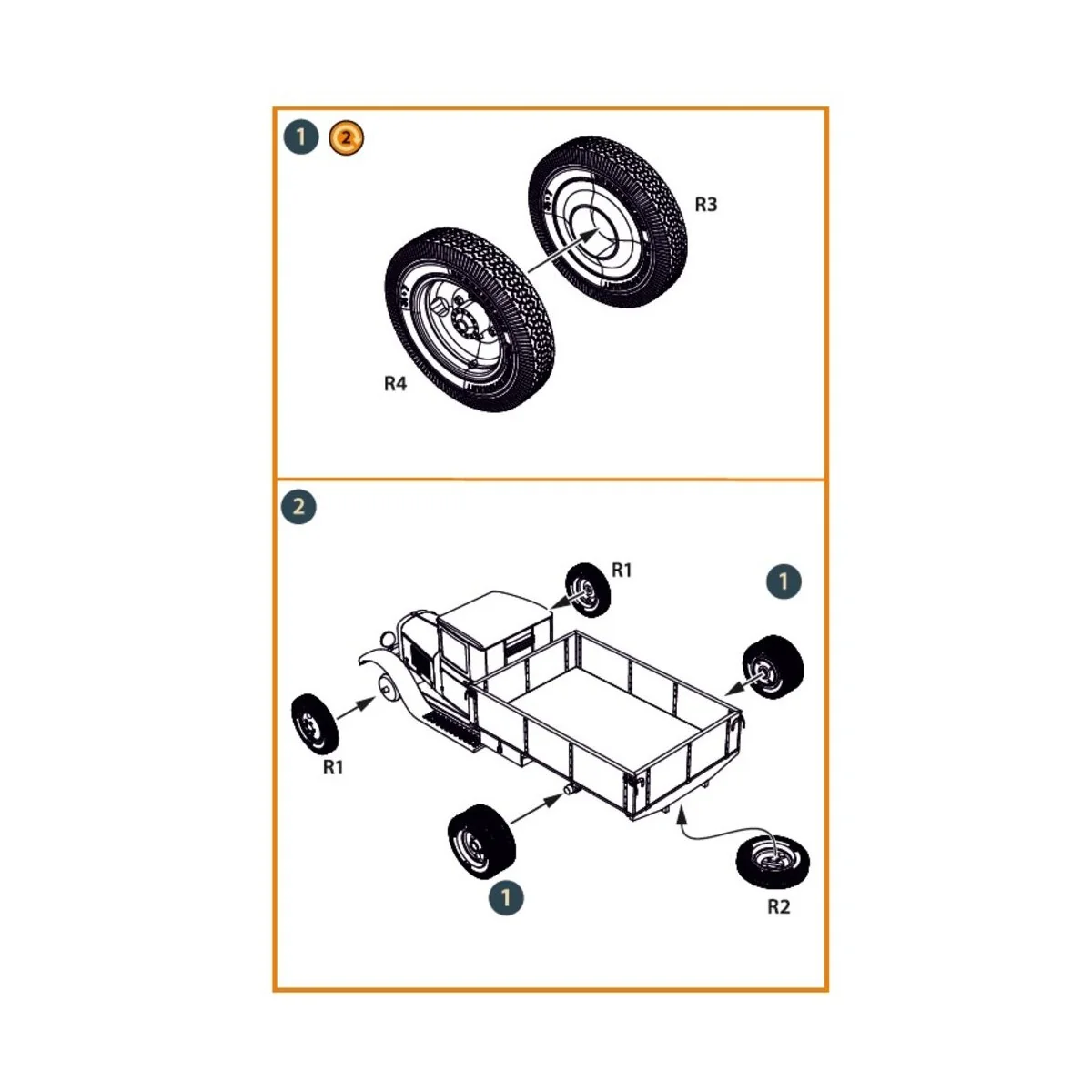 1 2

R3

R4

2

R1

1

R1

1

R2