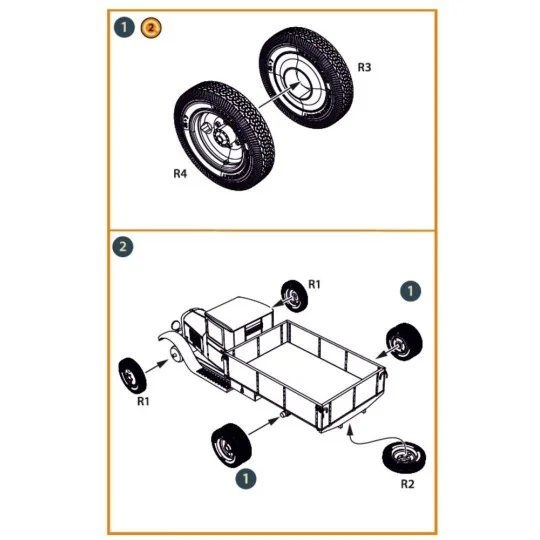 1 2

R3

R4

2

R1

1

R1

1

R2