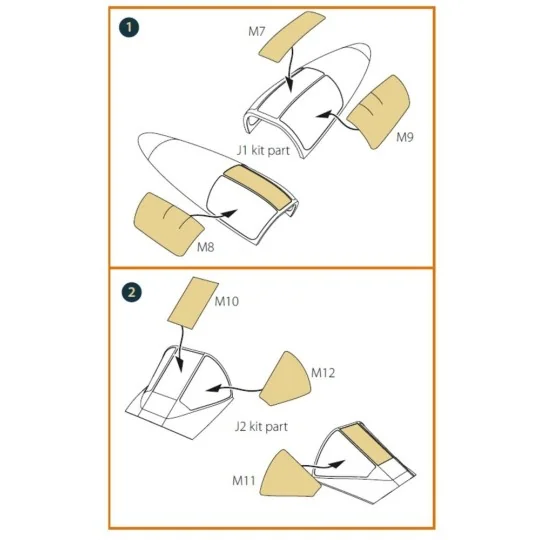 1

M7

M9

J1 kit part

M8

2

M10

M12

J2 kit part

M11