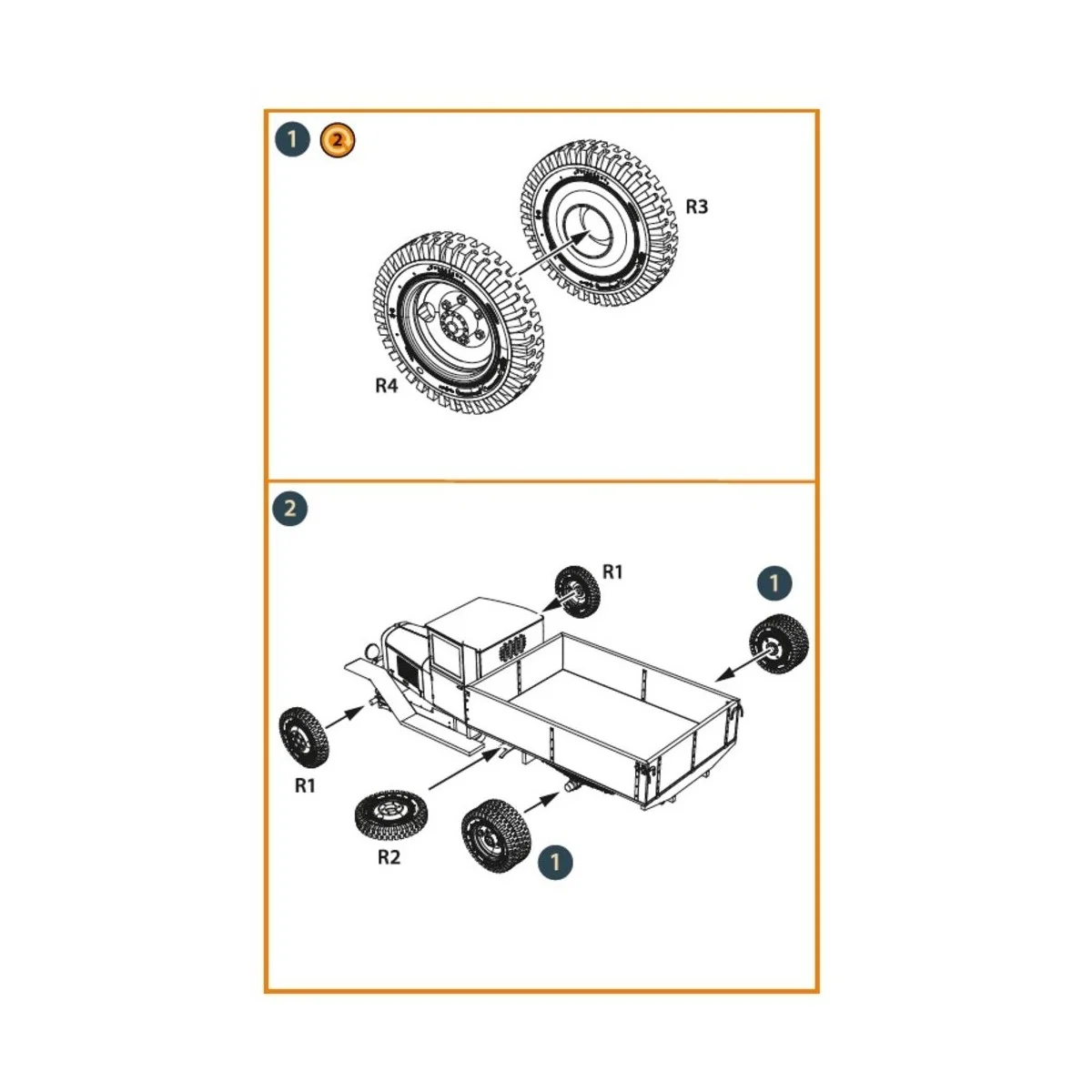 1 2

R3

R4

2

R1

1

R1

R2

1