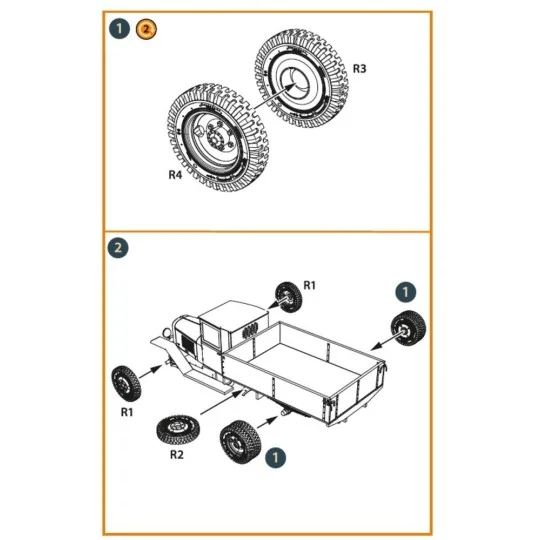 1 2

R3

R4

2

R1

1

R1

R2

1