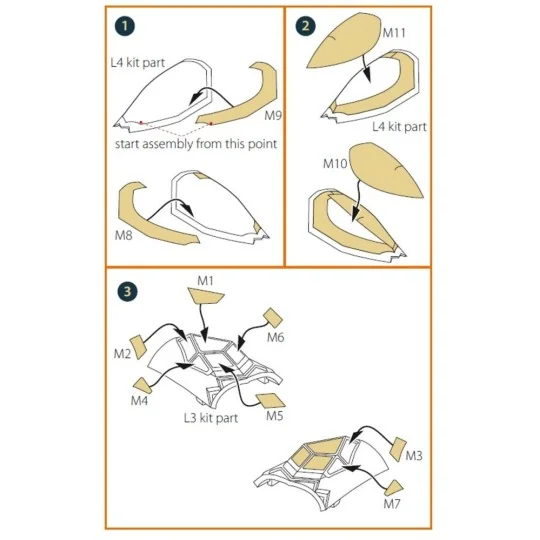 1

L4 kit part

M9

start assembly from this point

M8

2

M11

L4 kit part

M10

3

M1

M6

M2

M4

L3 kit part

M5

M3

M7