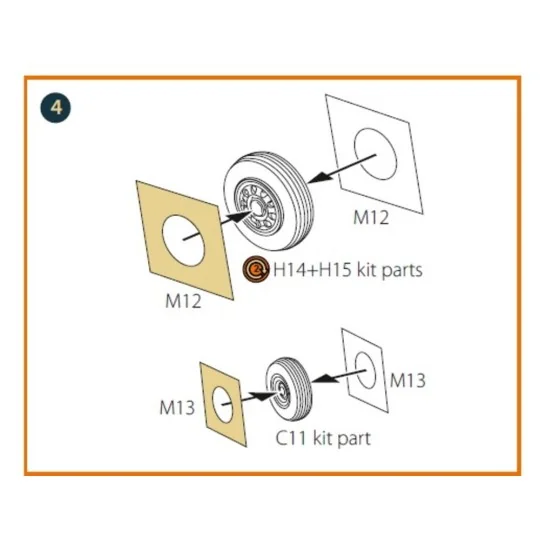 4

M12

M12

2 H14+H15 kit parts

M13

M13

C11 kit part