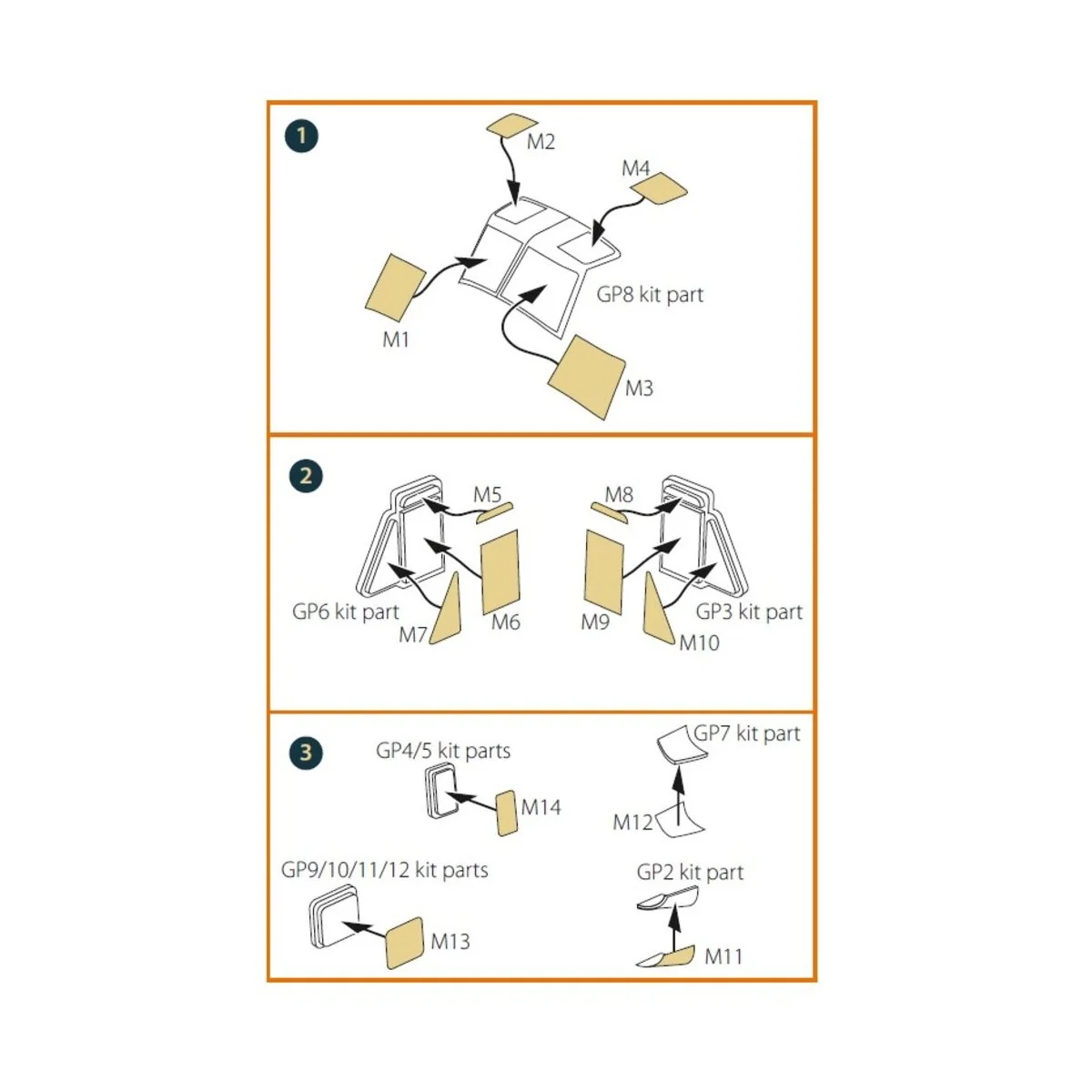 1

M2

M4

GP8 kit part

M1

M3

2

M5

M8

GP6 kit part

M7

M6

M9

GP3 kit part

M10

3

GP4/5 kit parts

M14

GP7 kit part

M12

GP9/10/11/12 kit parts

M13

GP2 kit part

M11