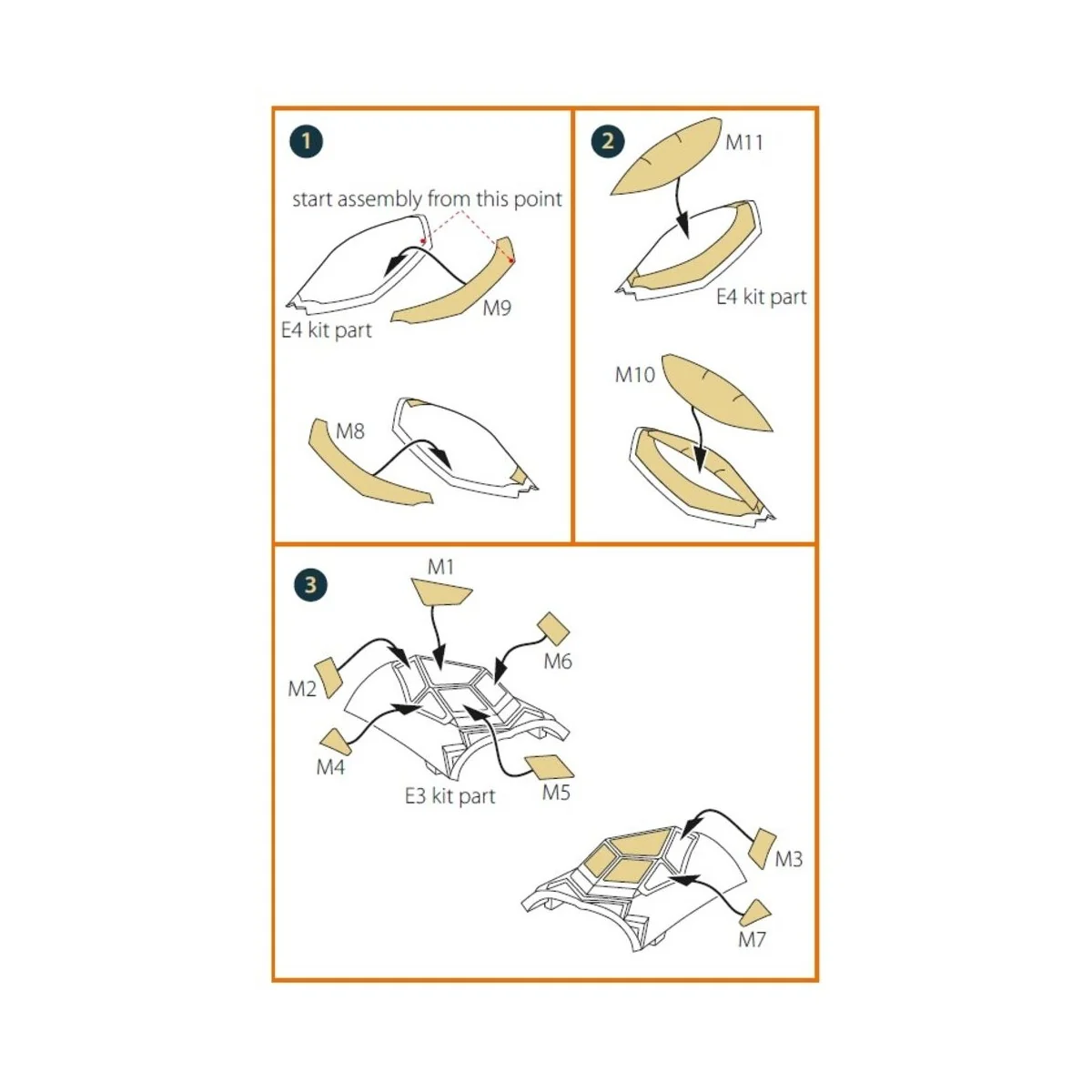 1

start assembly from this point

E4 kit part

M9

M8

2

M11

E4 kit part

M10

3

M1

M6

M2

M4

E3 kit part

M5

M3

M7