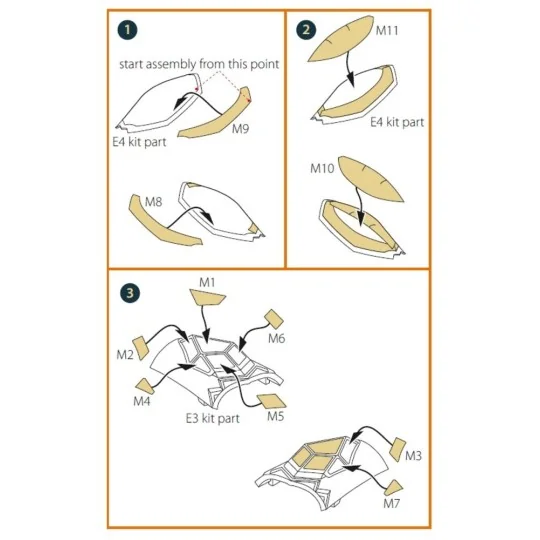 1

start assembly from this point

E4 kit part

M9

M8

2

M11

E4 kit part

M10

3

M1

M6

M2

M4

E3 kit part

M5

M3

M7