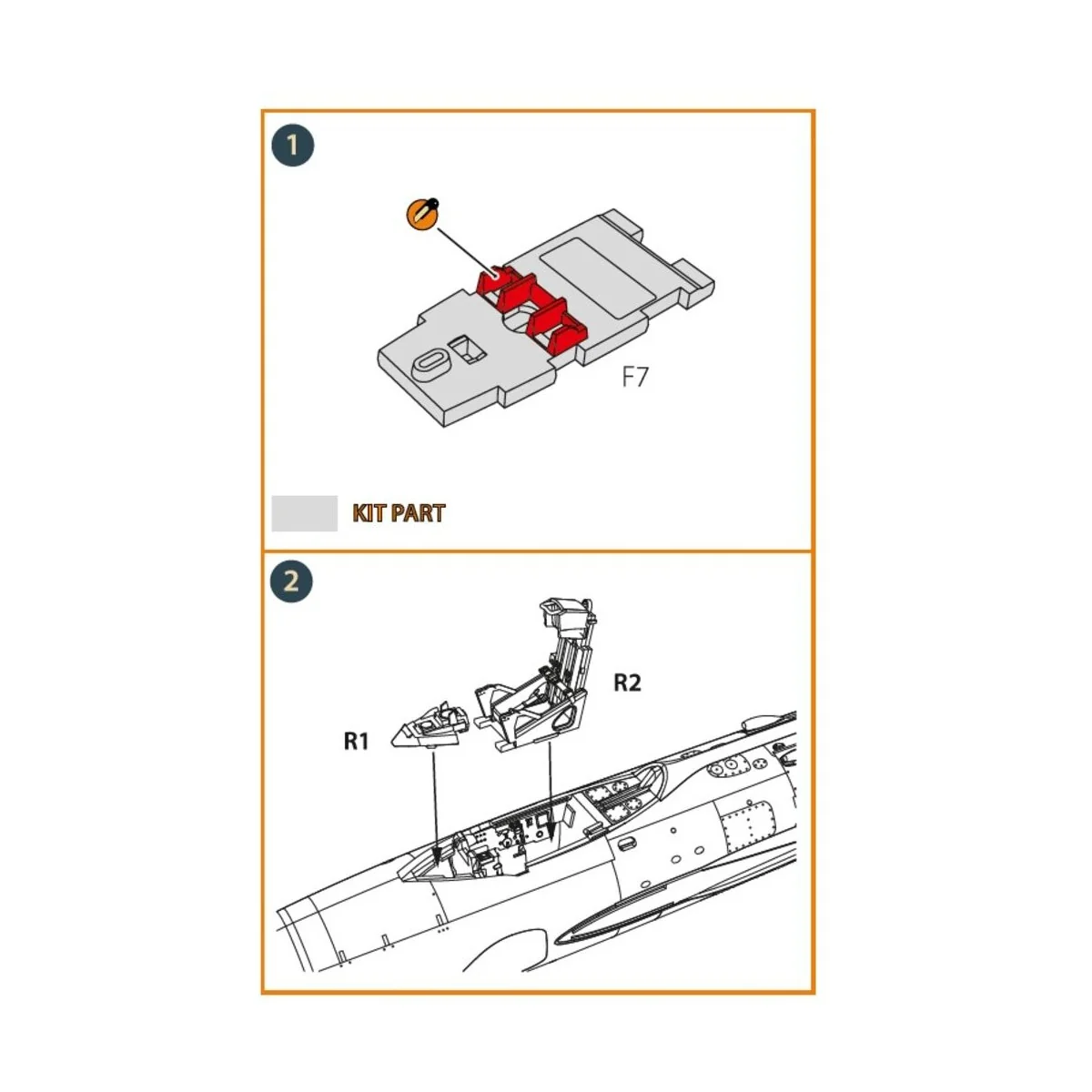 1

F7

KIT PART

2

R2

R1