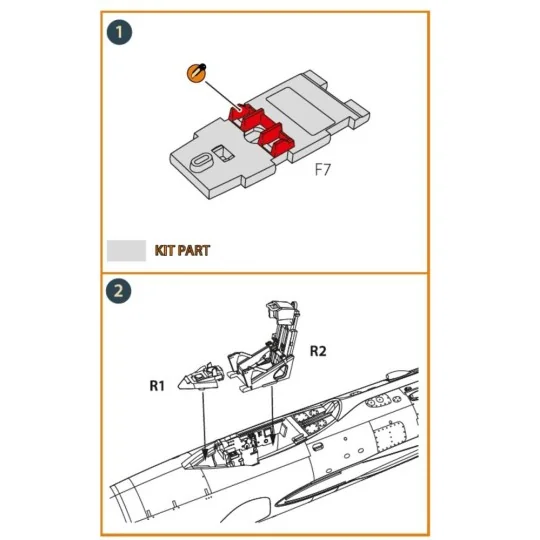 1

F7

KIT PART

2

R2

R1