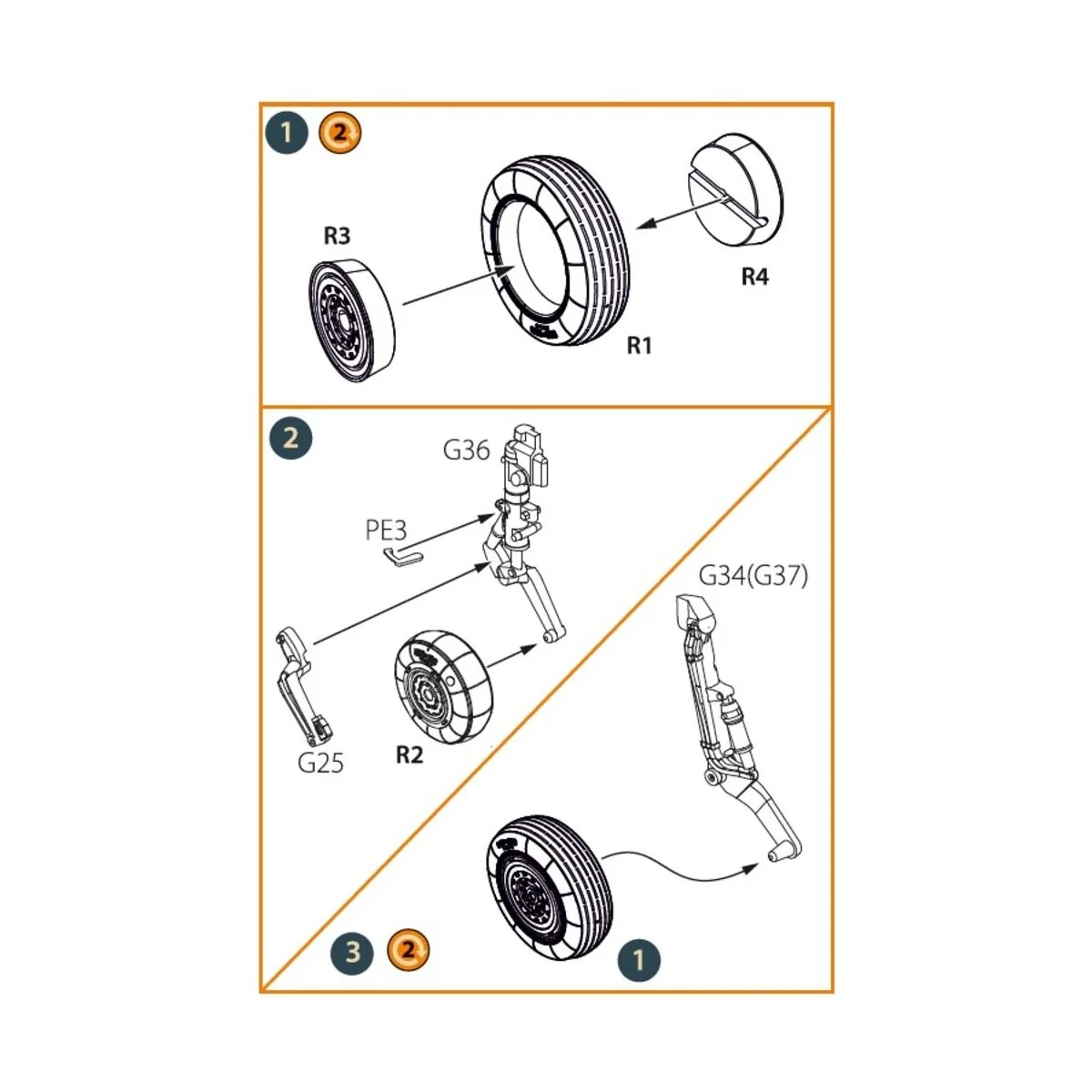 1 2

R3

R4

R1

2

G36

PE3

G34(G37)

G25

R2

3 2

1