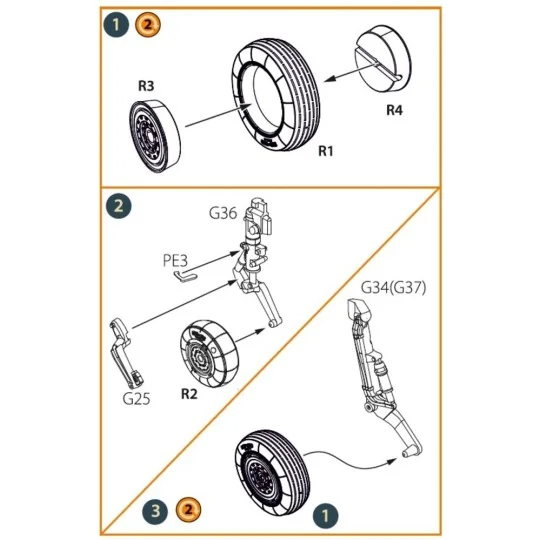 1 2

R3

R4

R1

2

G36

PE3

G34(G37)

G25

R2

3 2

1