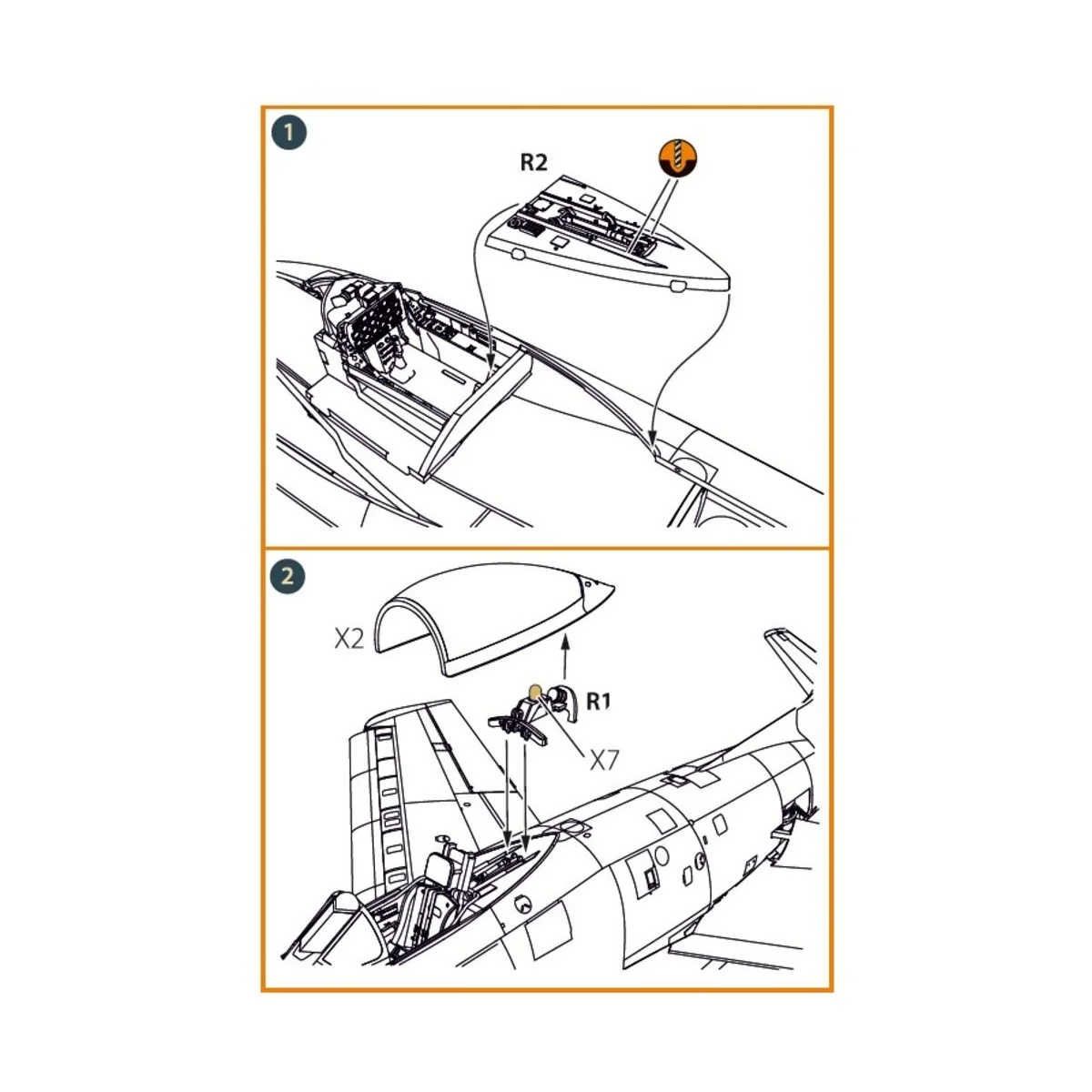 1

R2

2

X2

R1

X7