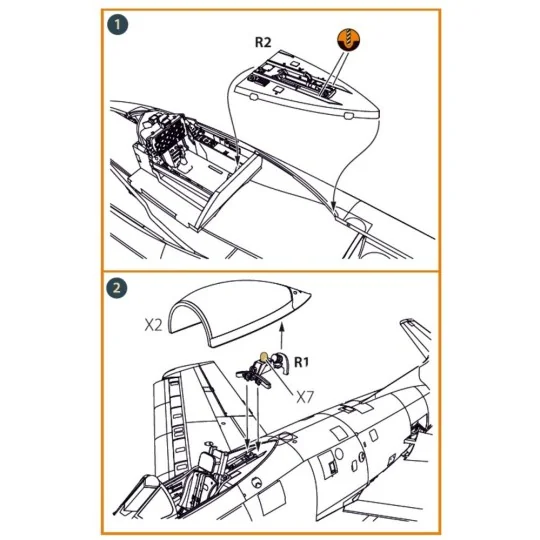 1

R2

2

X2

R1

X7