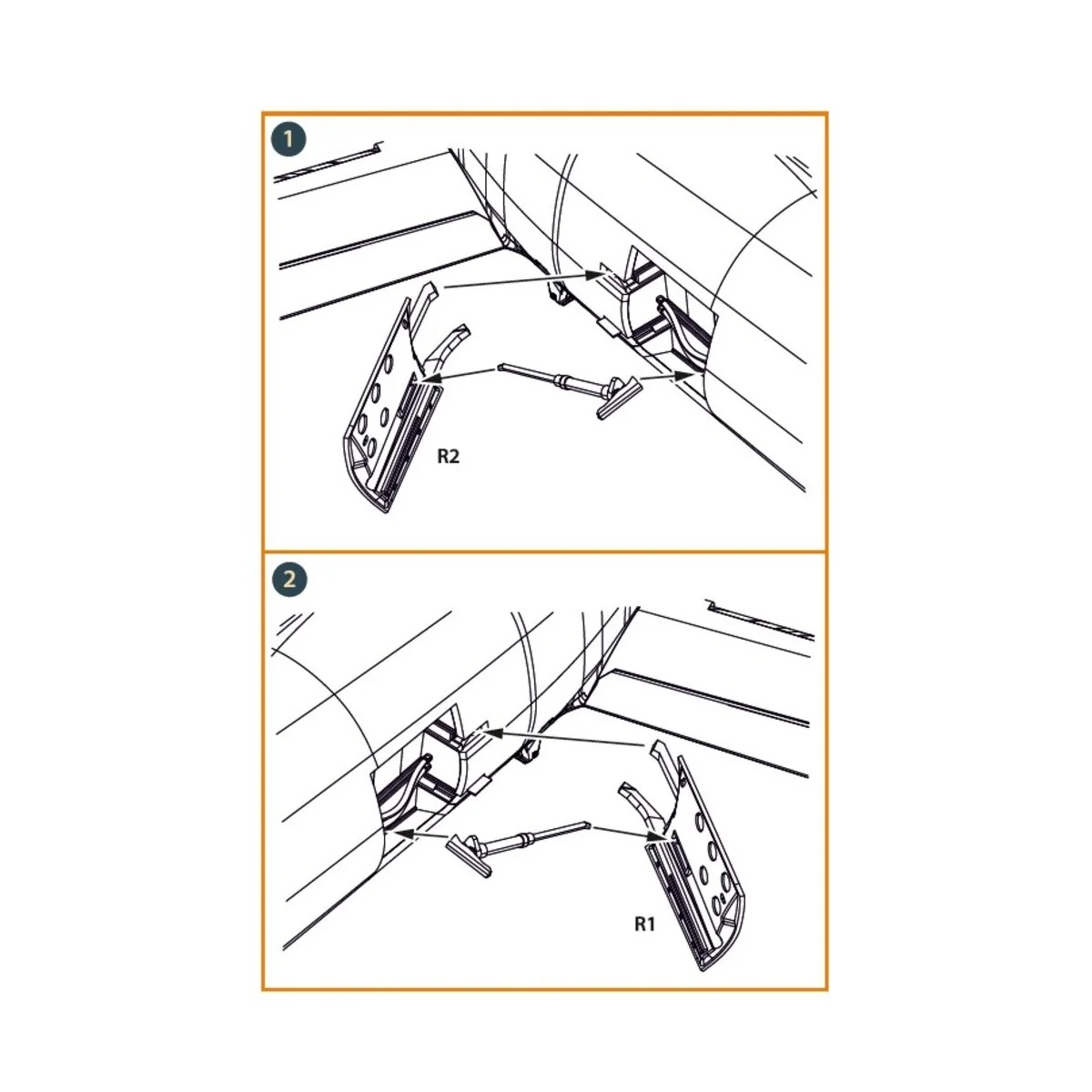 1

R2

2

R1