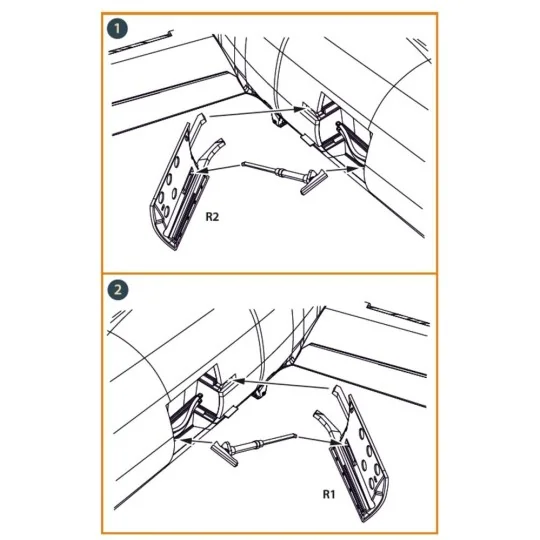 1

R2

2

R1