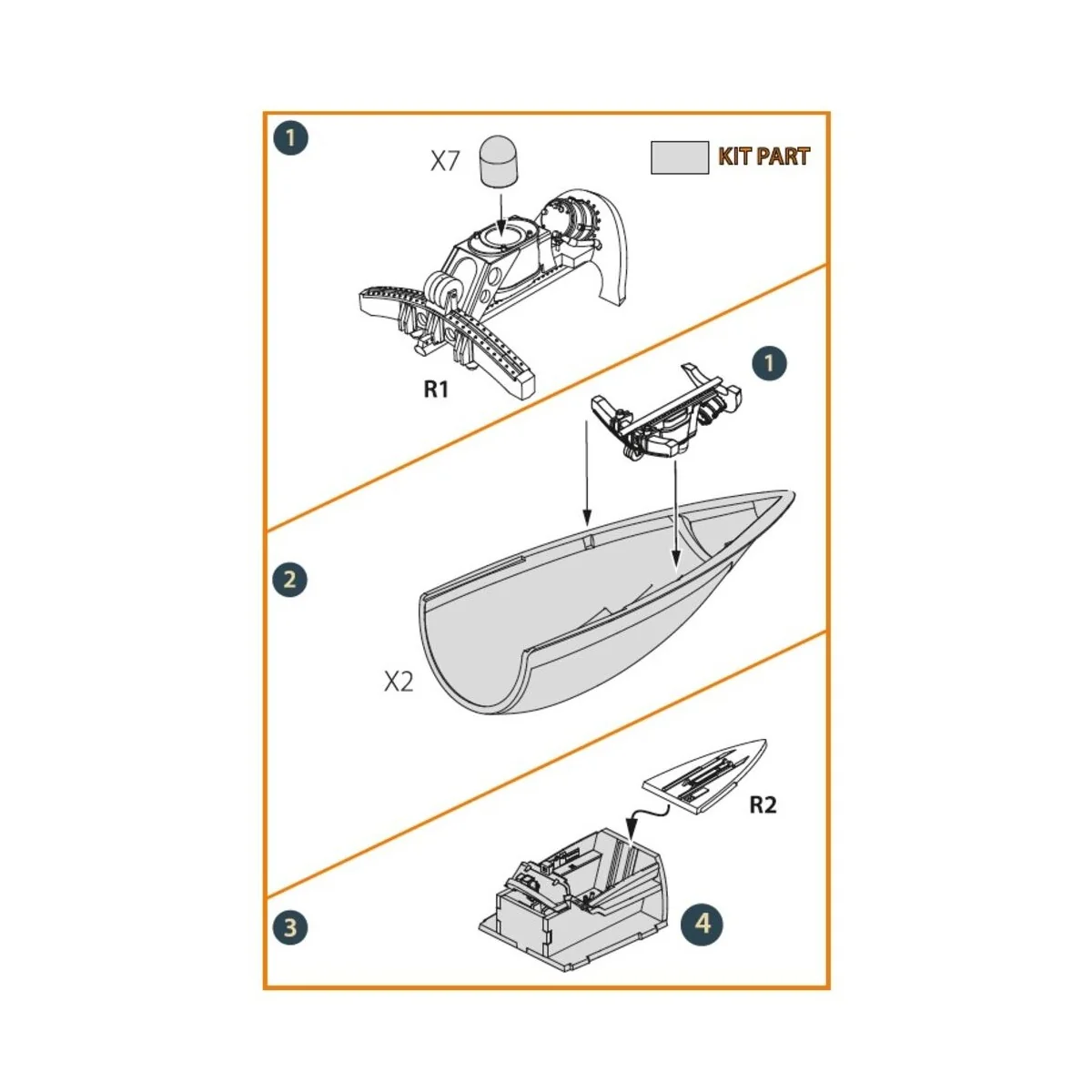 1

X7

KIT PART

R1

1

2

X2

R2

3

4