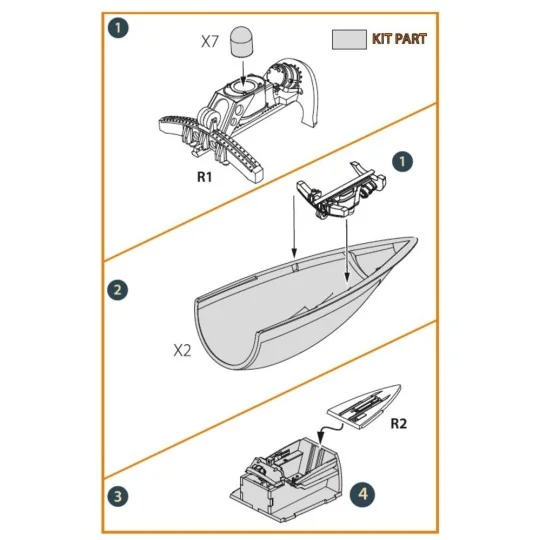 1

X7

KIT PART

R1

1

2

X2

R2

3

4