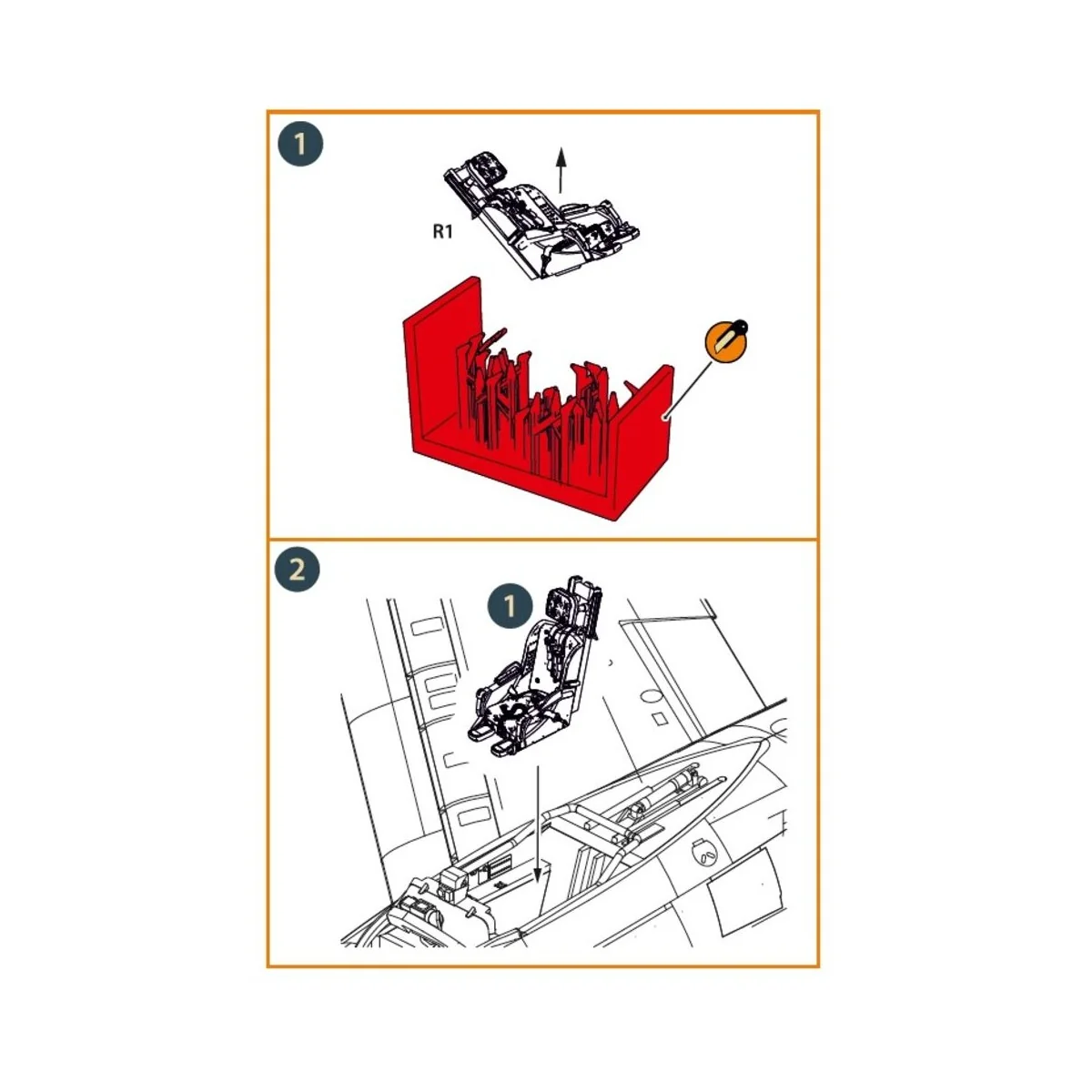 1

R1

2

1