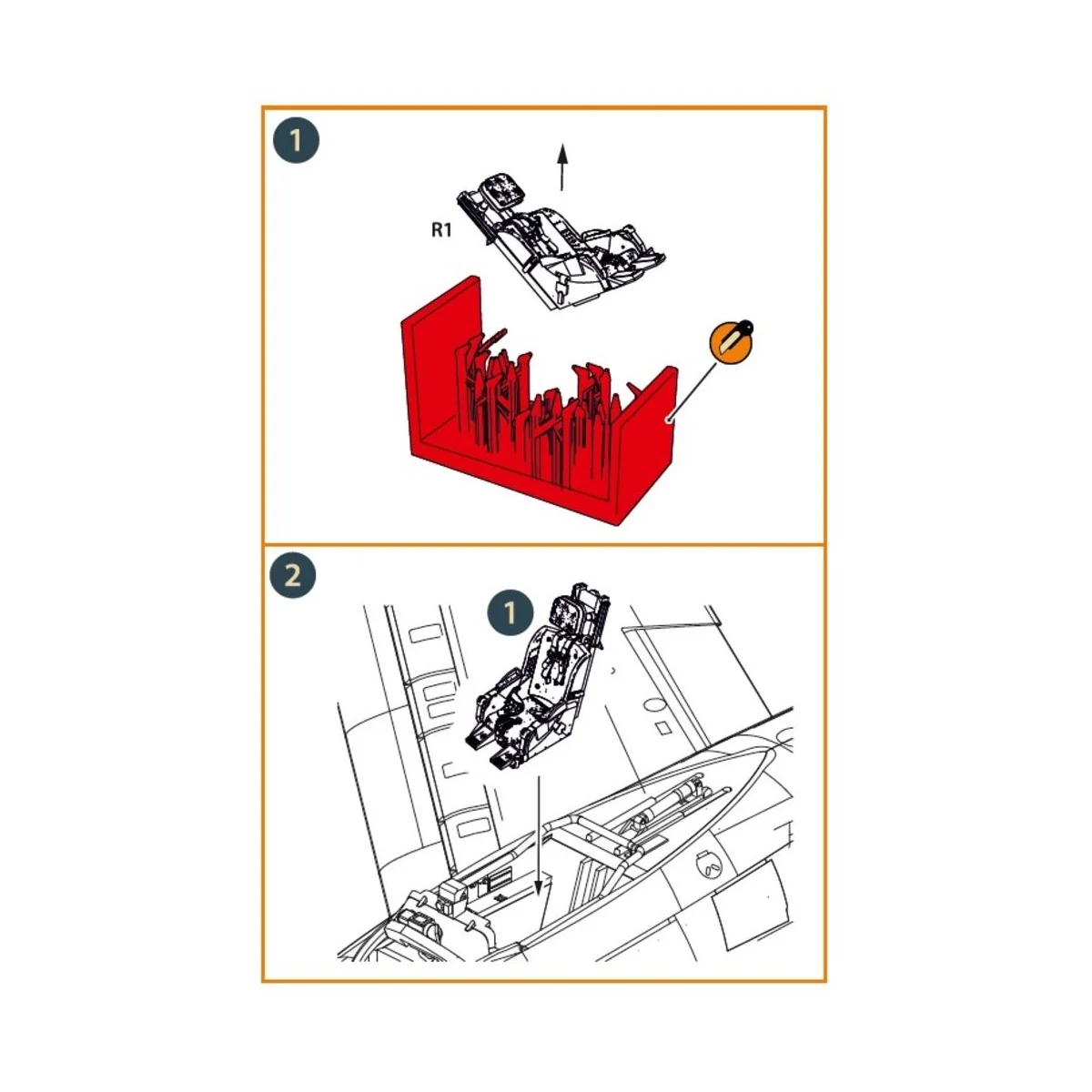 1

R1

2

1