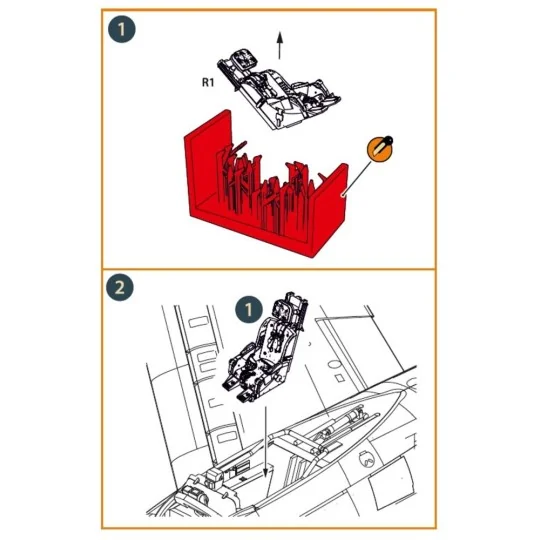 1

R1

2

1