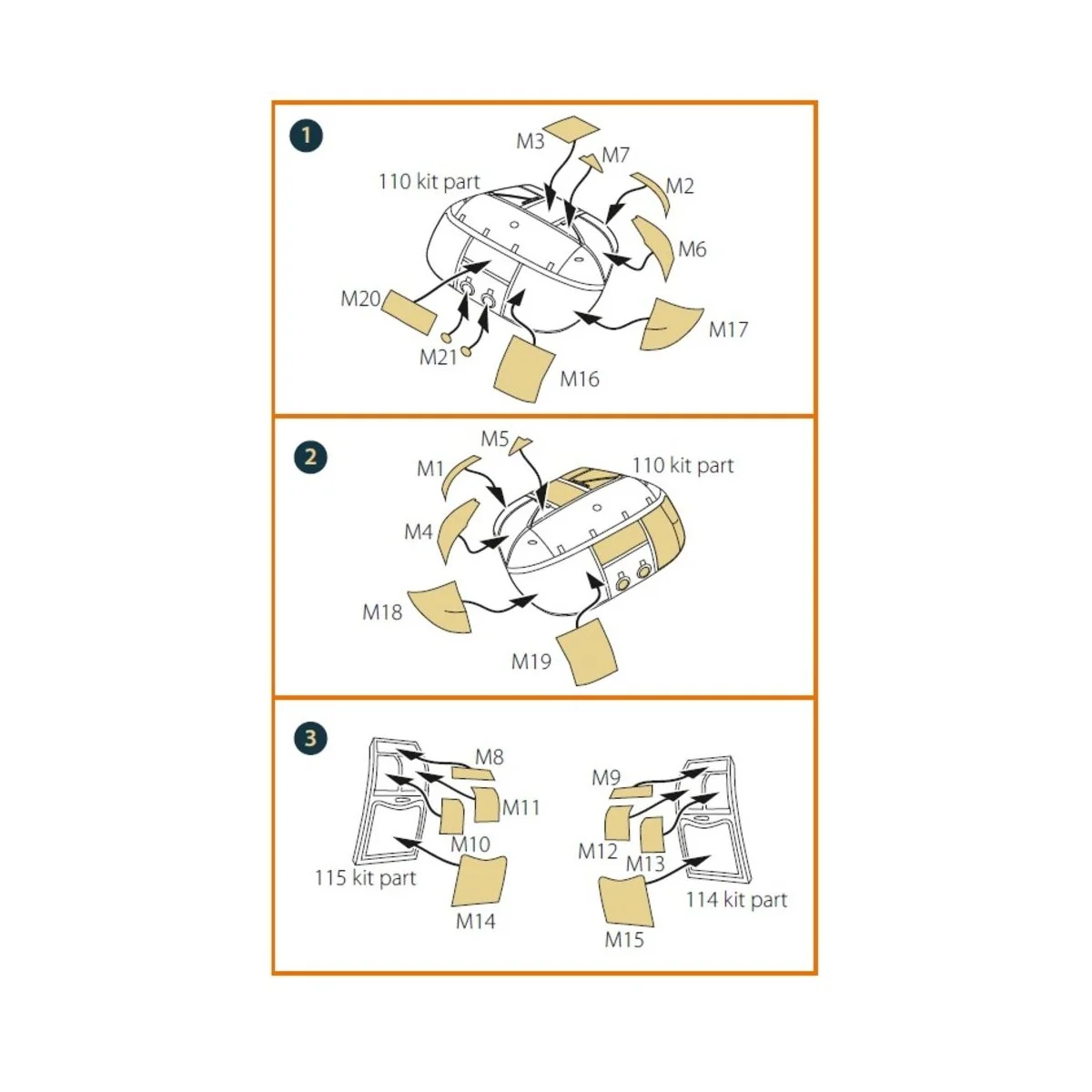 1

M3
M7
110 kit part
M2
M6
M20
M17
M21
M16

2

M5
M1
110 kit part
M4
M18
M19

3

M8
M11
M10
115 kit part
M14
M9
M12
M13
114 kit part
M15